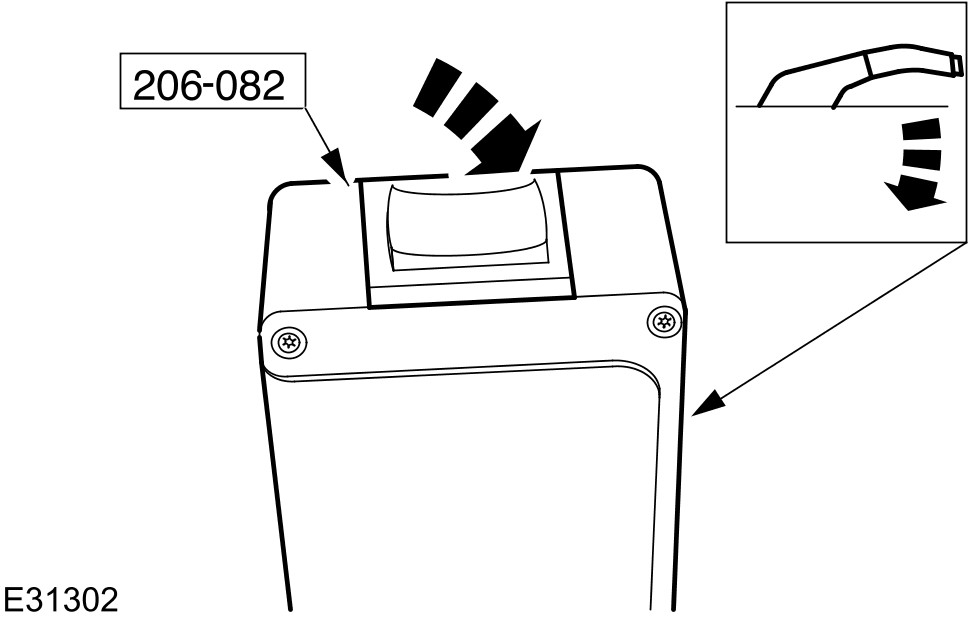 206-082

E31302