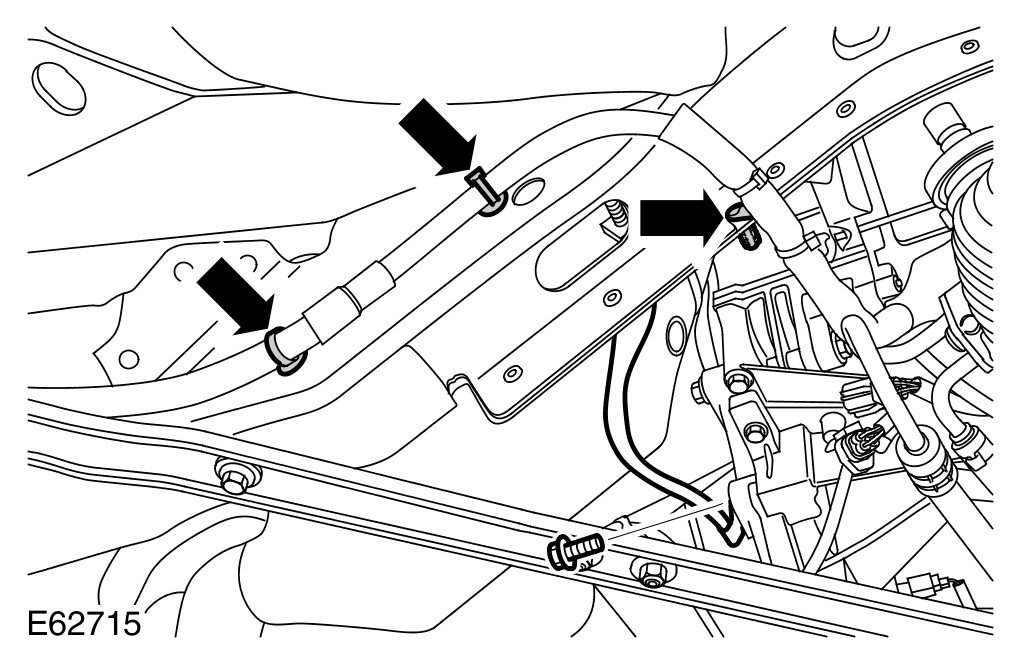 E62715