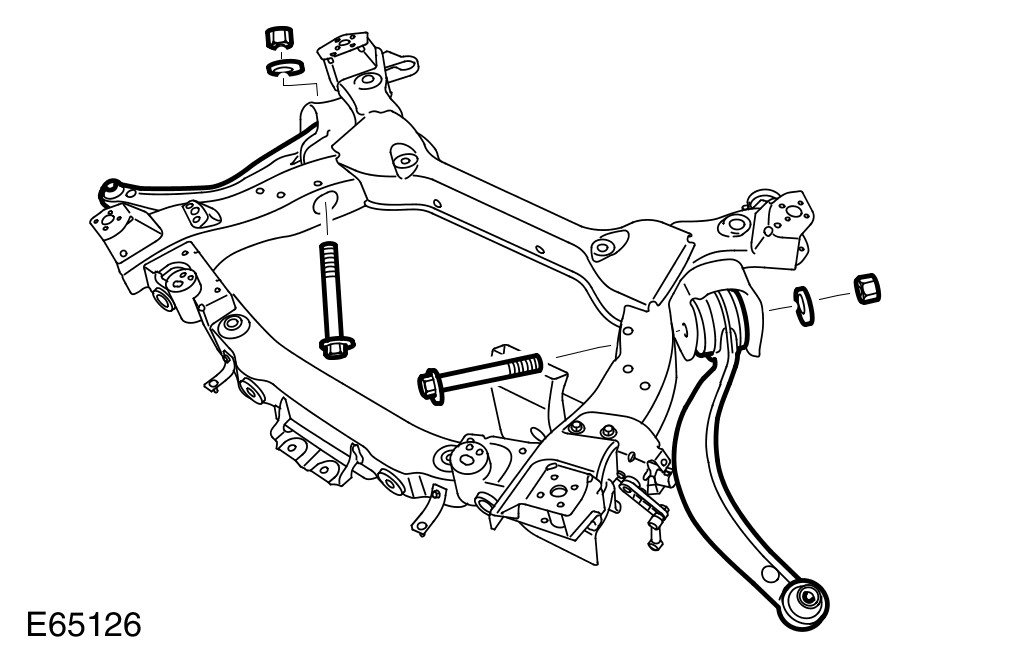 E65126