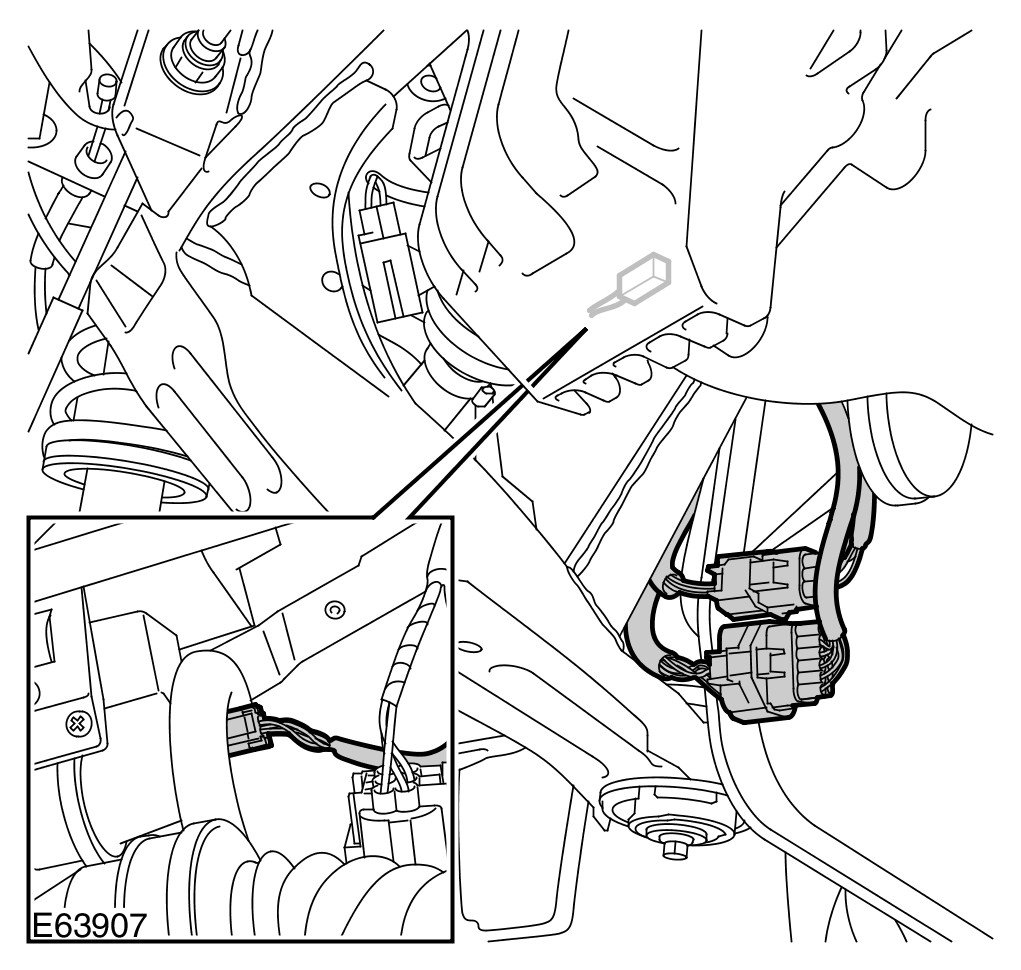 E63907