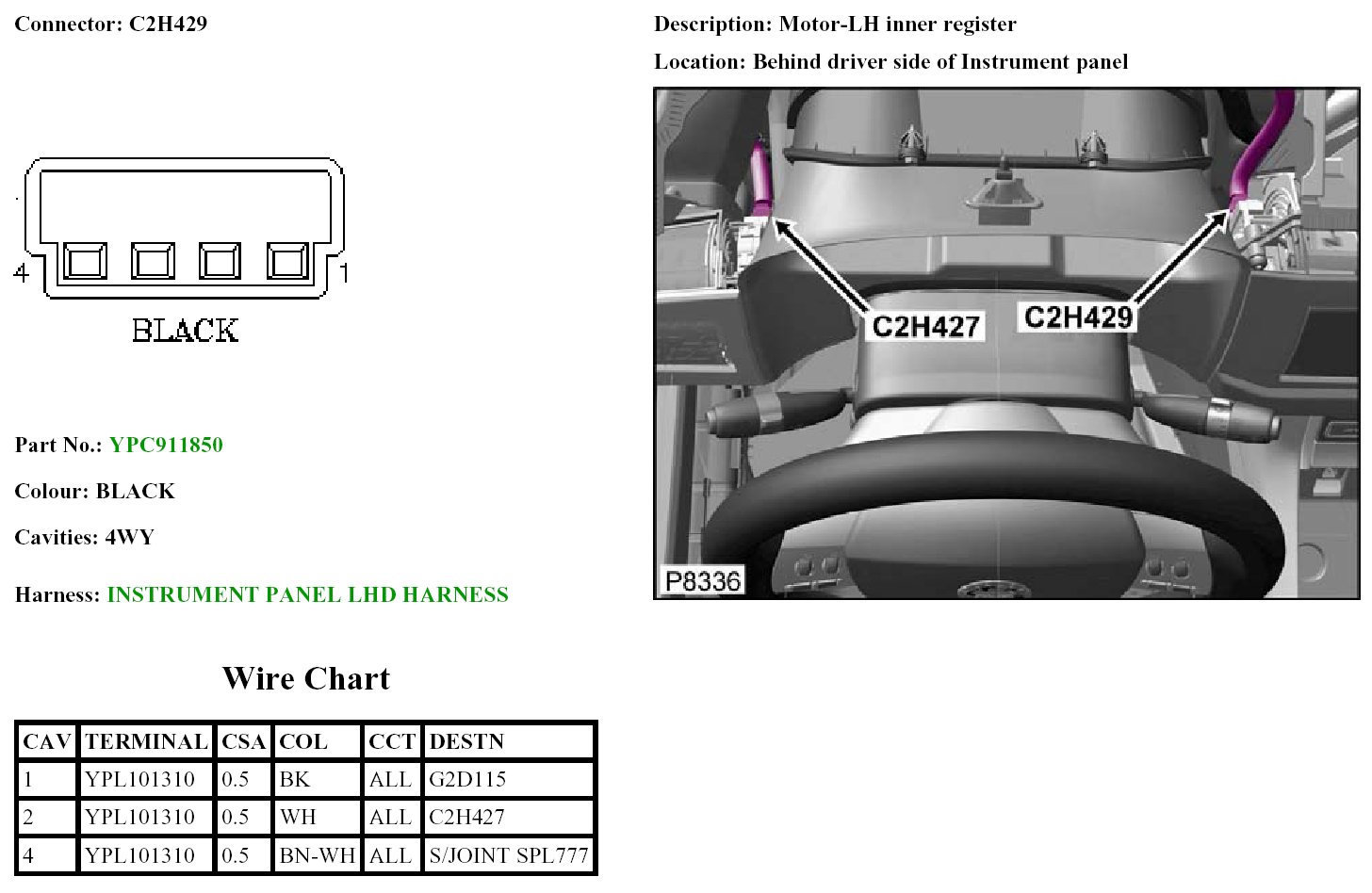 Connector: C2H429

4 1

BLACK

Part No.: YPC911850

Colour: BLACK

Cavities: 4WY

Harness: INSTRUMENT PANEL LHD HARNESS

Wire Chart

| CAV | TERMINAL | CSA | COL | CCT | DESTN |
|---|---|---|---|---|---|
| 1 | YPL101310 | 0.5 | BK | ALL | G2D115 |
| 2 | YPL101310 | 0.5 | WH | ALL | C2H427 |
| 4 | YPL101310 | 0.5 | BN-WH | ALL | S/JOINT SPL777 |

Description: Motor-LH inner register

Location: Behind driver side of Instrument panel

C2H427

C2H429

P8336