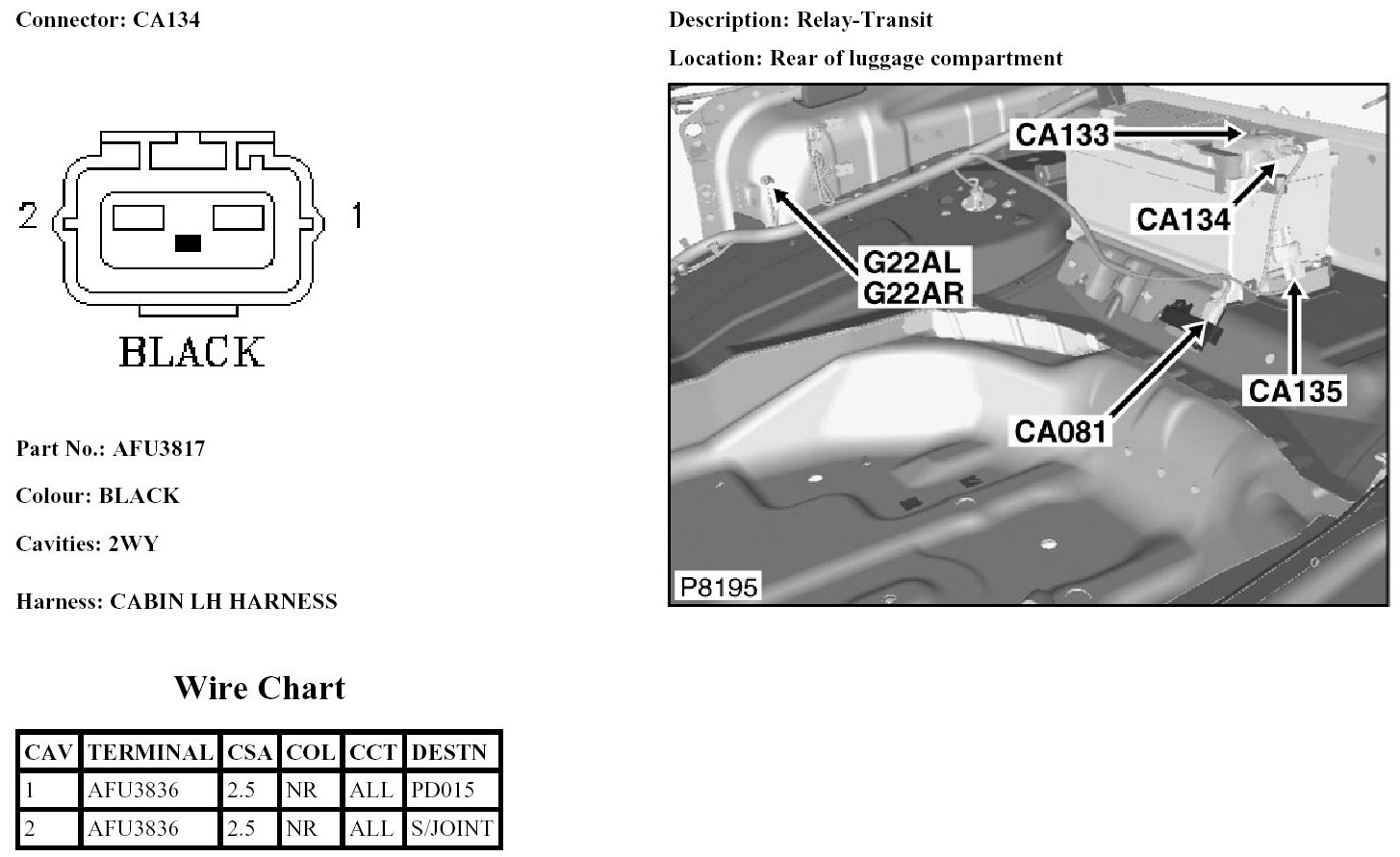 Connector: CA134

2

1

BLACK

Part No.: AFU3817

Colour: BLACK

Cavities: 2WY

Harness: CABIN LH HARNESS

Wire Chart

| CAV | TERMINAL | CSA | COL | CCT | DESTN |
|---|---|---|---|---|---|
| 1 | AFU3836 | 2.5 | NR | ALL | PD015 |
| 2 | AFU3836 | 2.5 | NR | ALL | S/JOINT |

Description: Relay-Transit

Location: Rear of luggage compartment

CA133

CA134

G22AL
G22AR

CA135

CA081

P8195