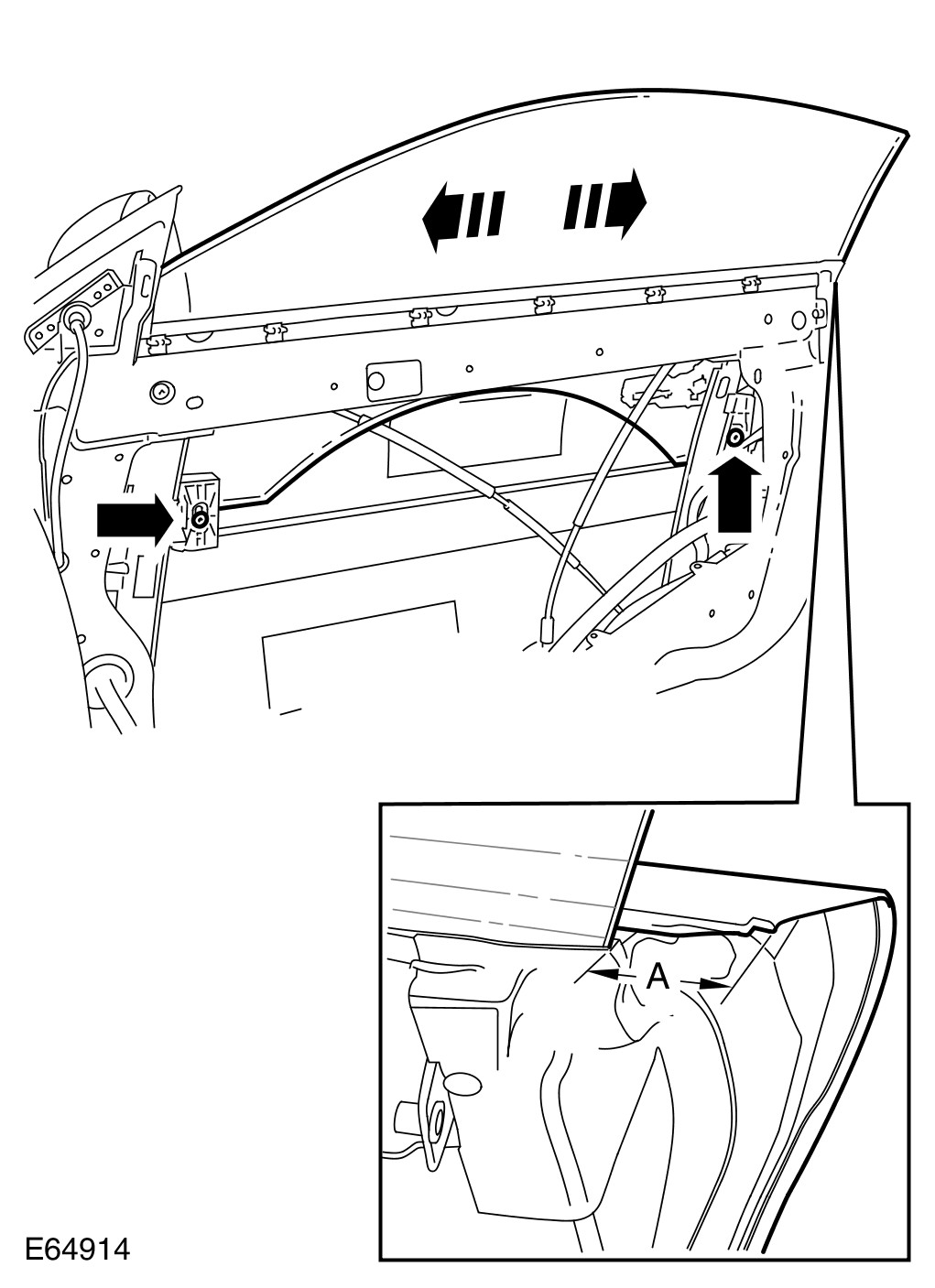 A

E64914