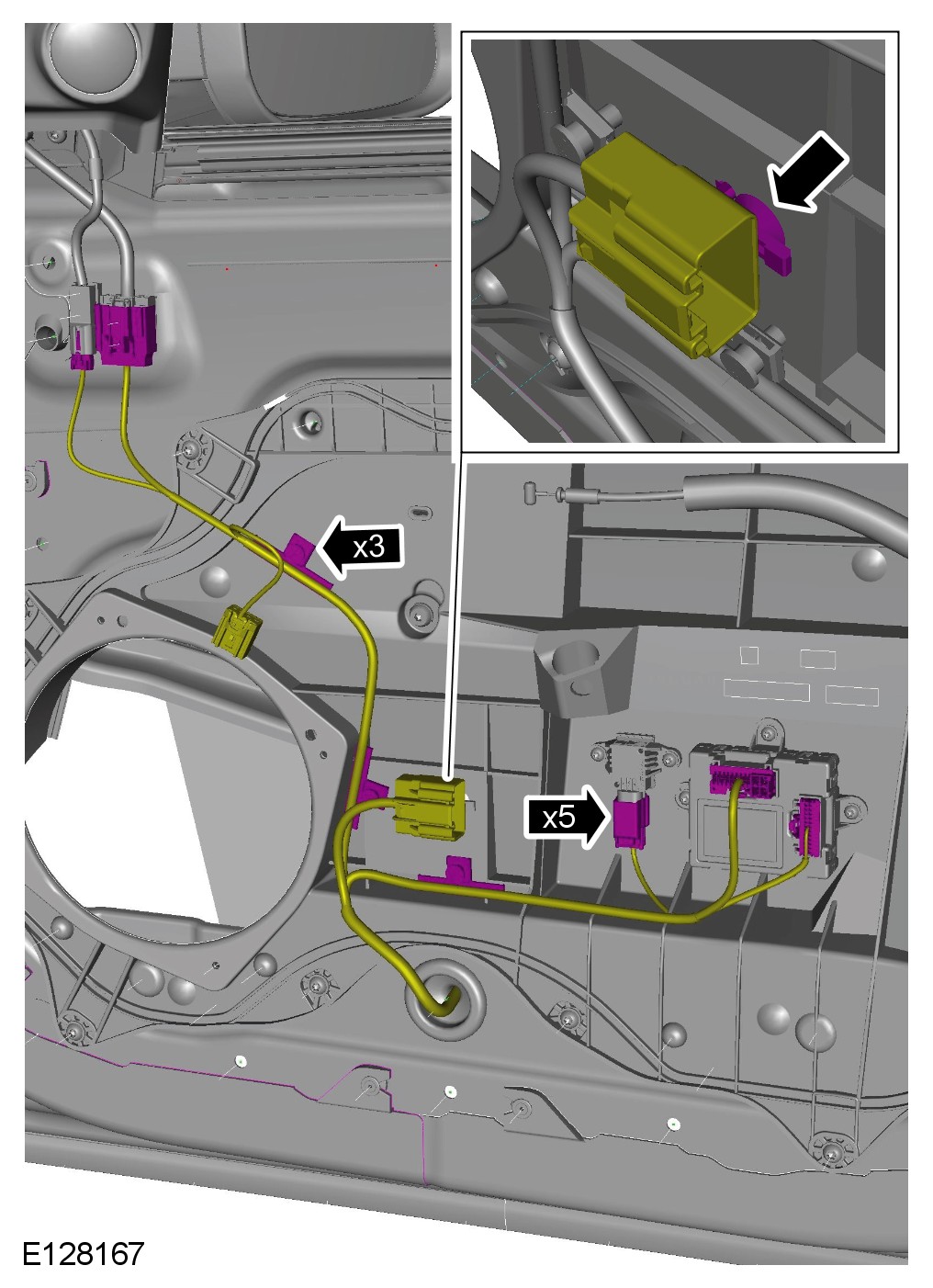 x3
x5
E128167