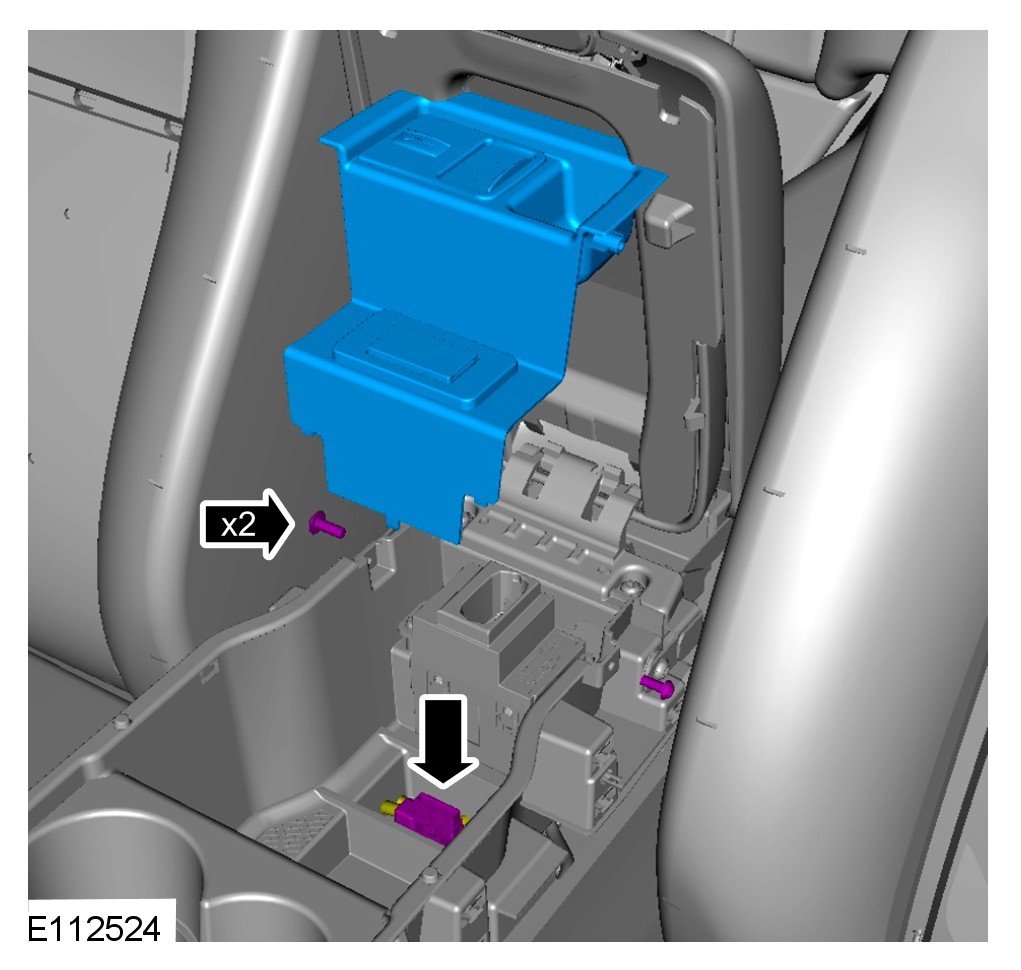 x2

E112524