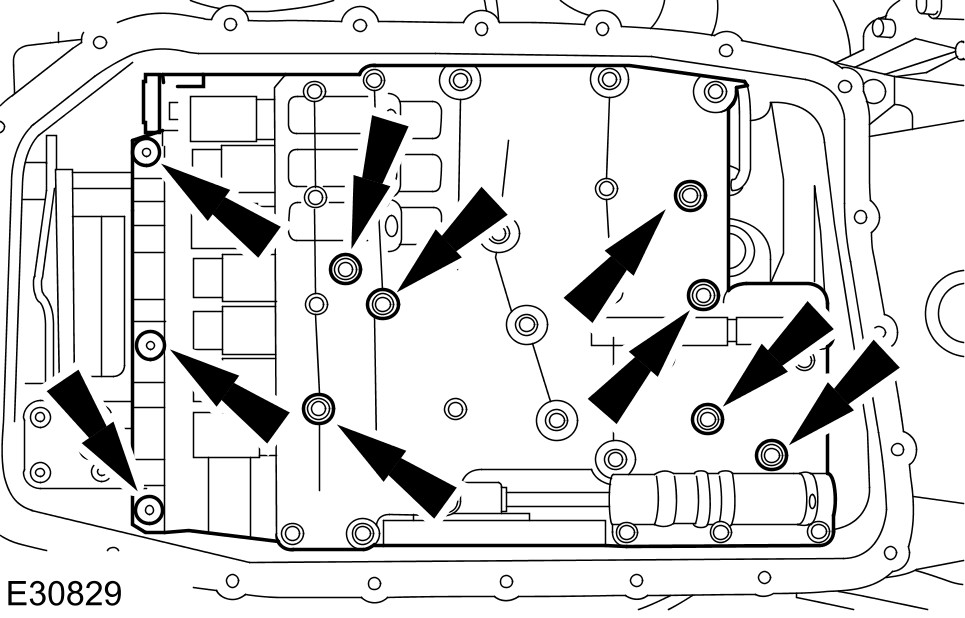 E30829