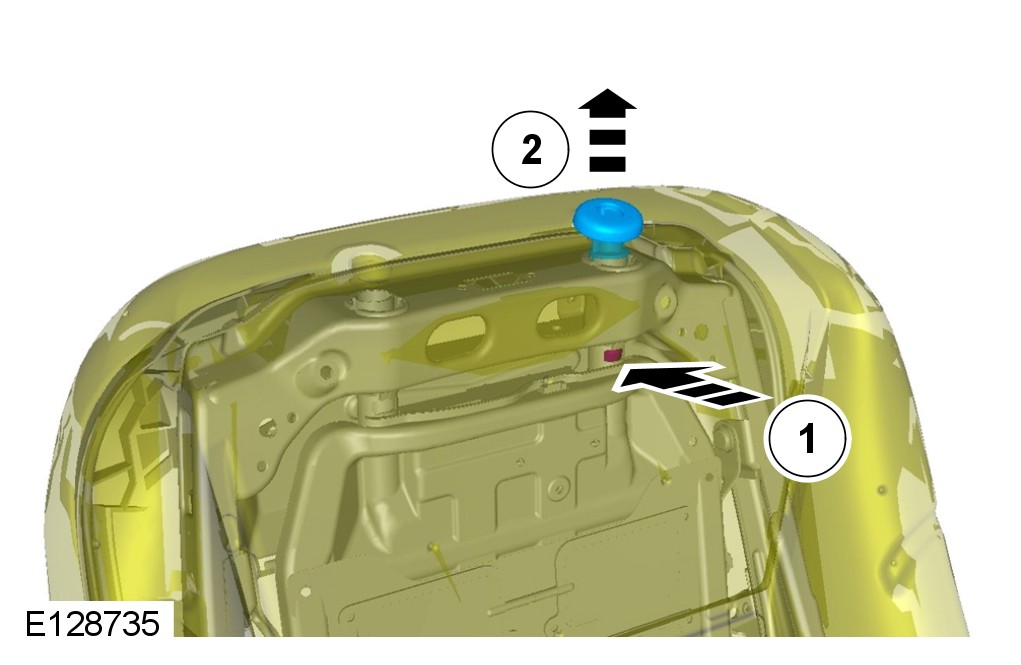 2

1

E128735