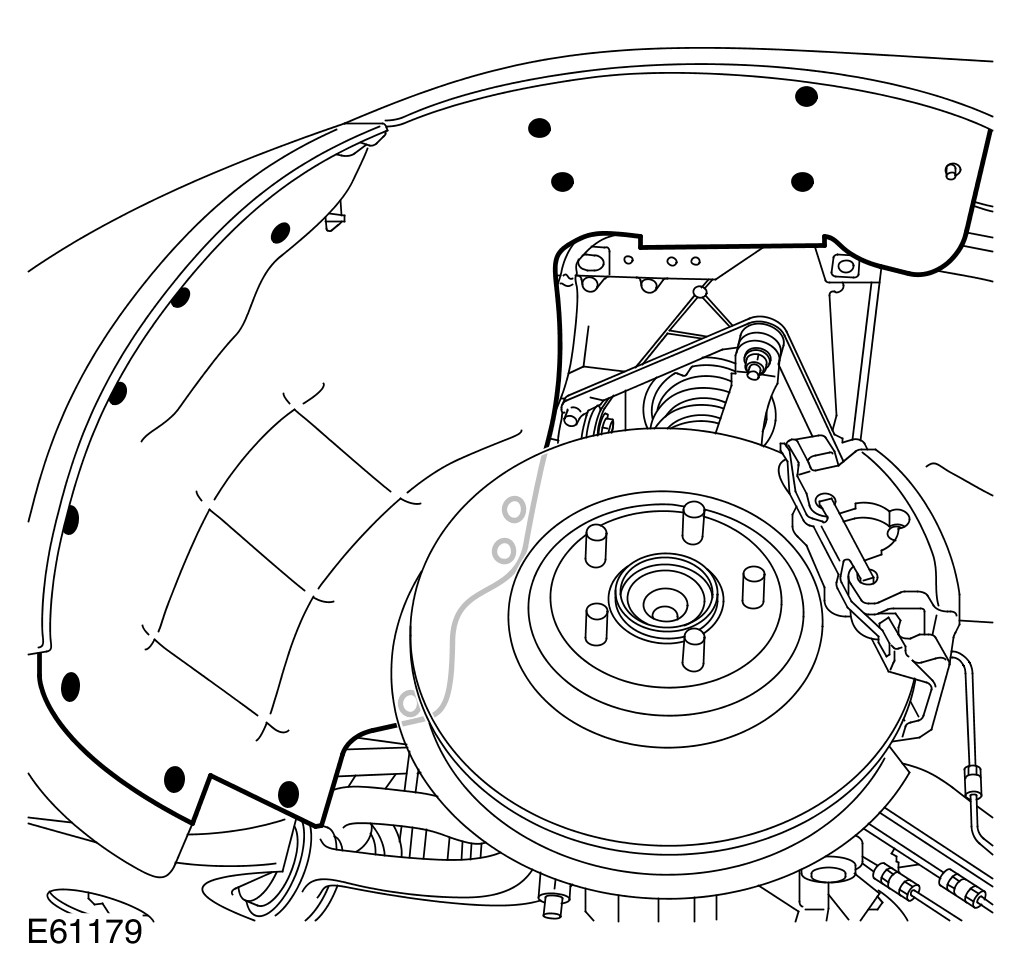 E61179