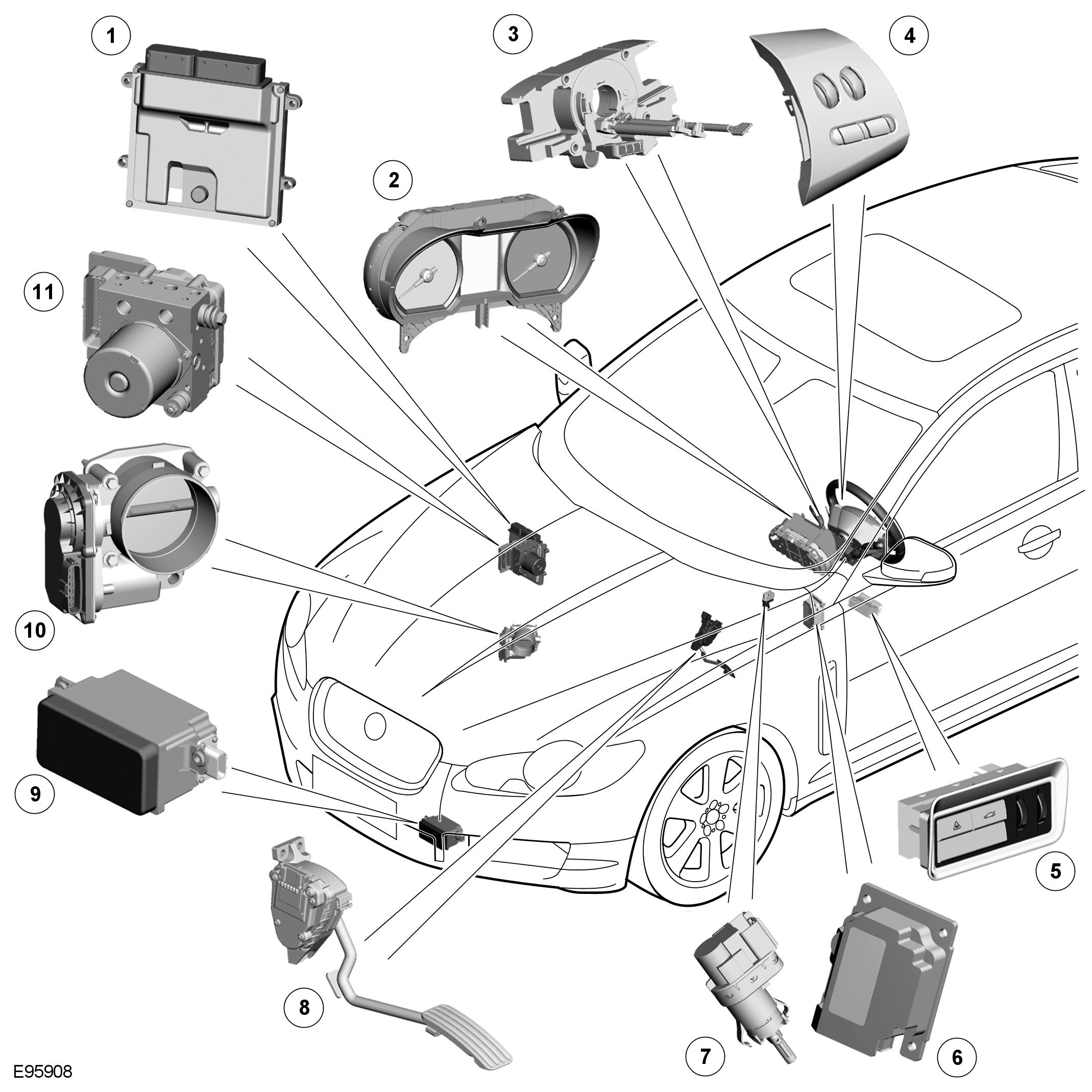 1
3
4
2
11
10
9
5
8
7
6
E95908