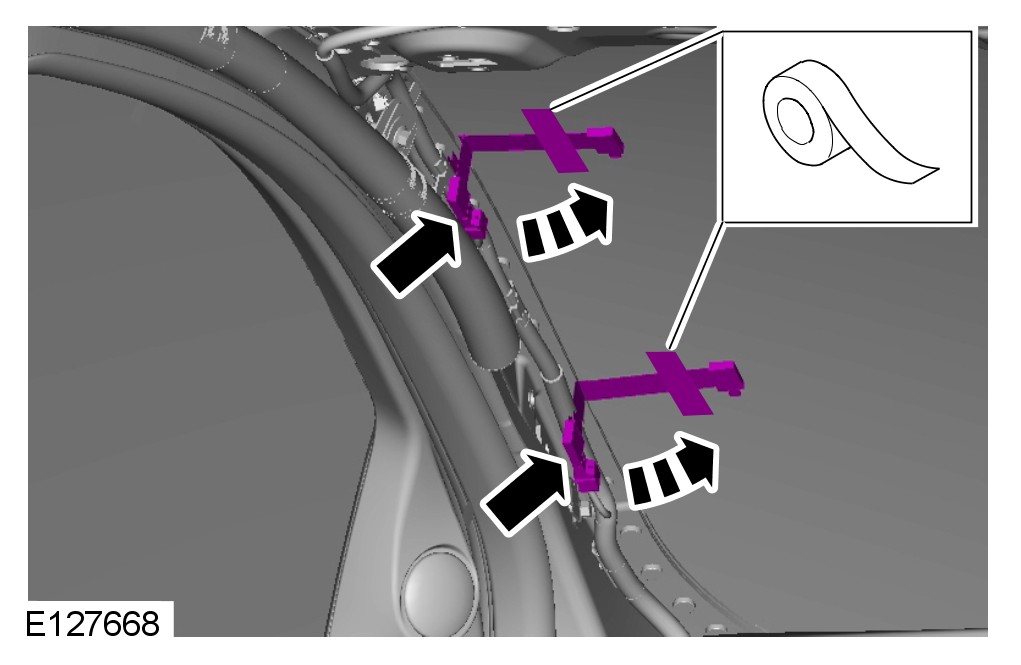 E127668