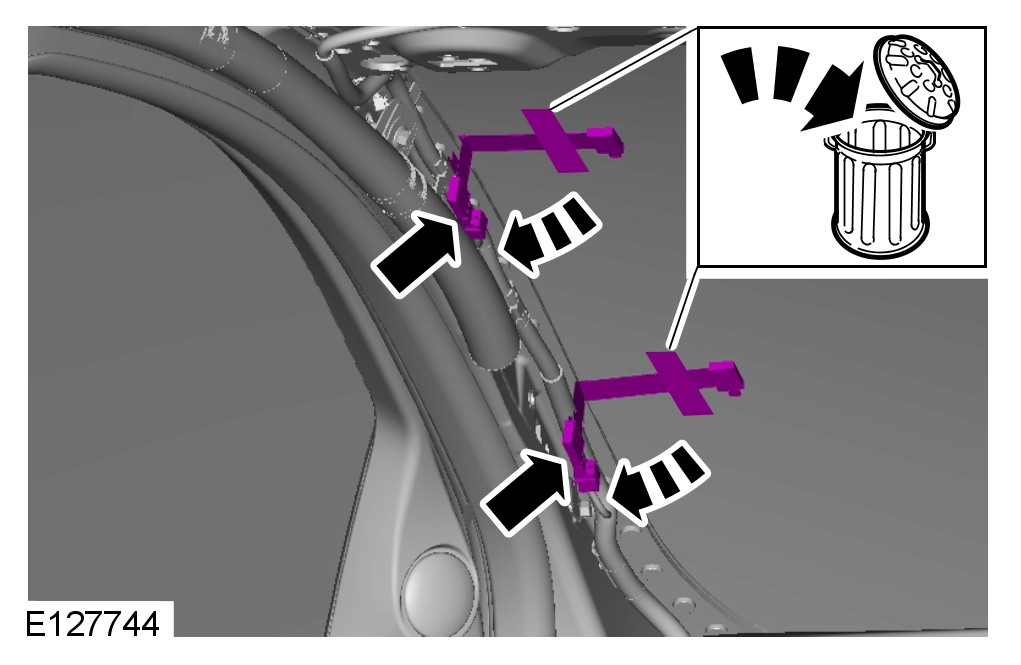 E127744