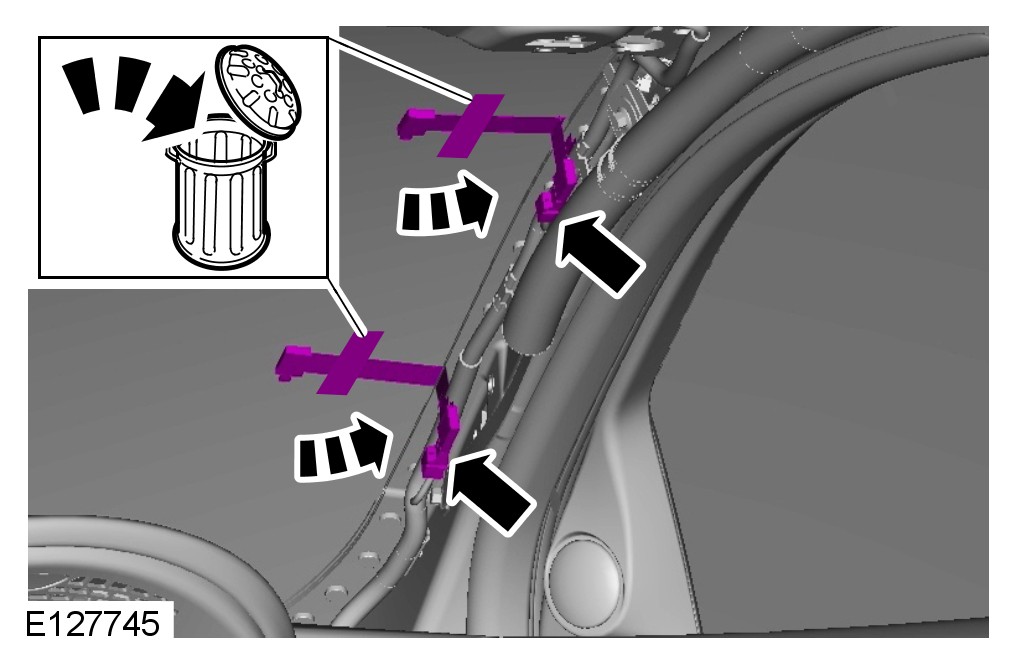 E127745