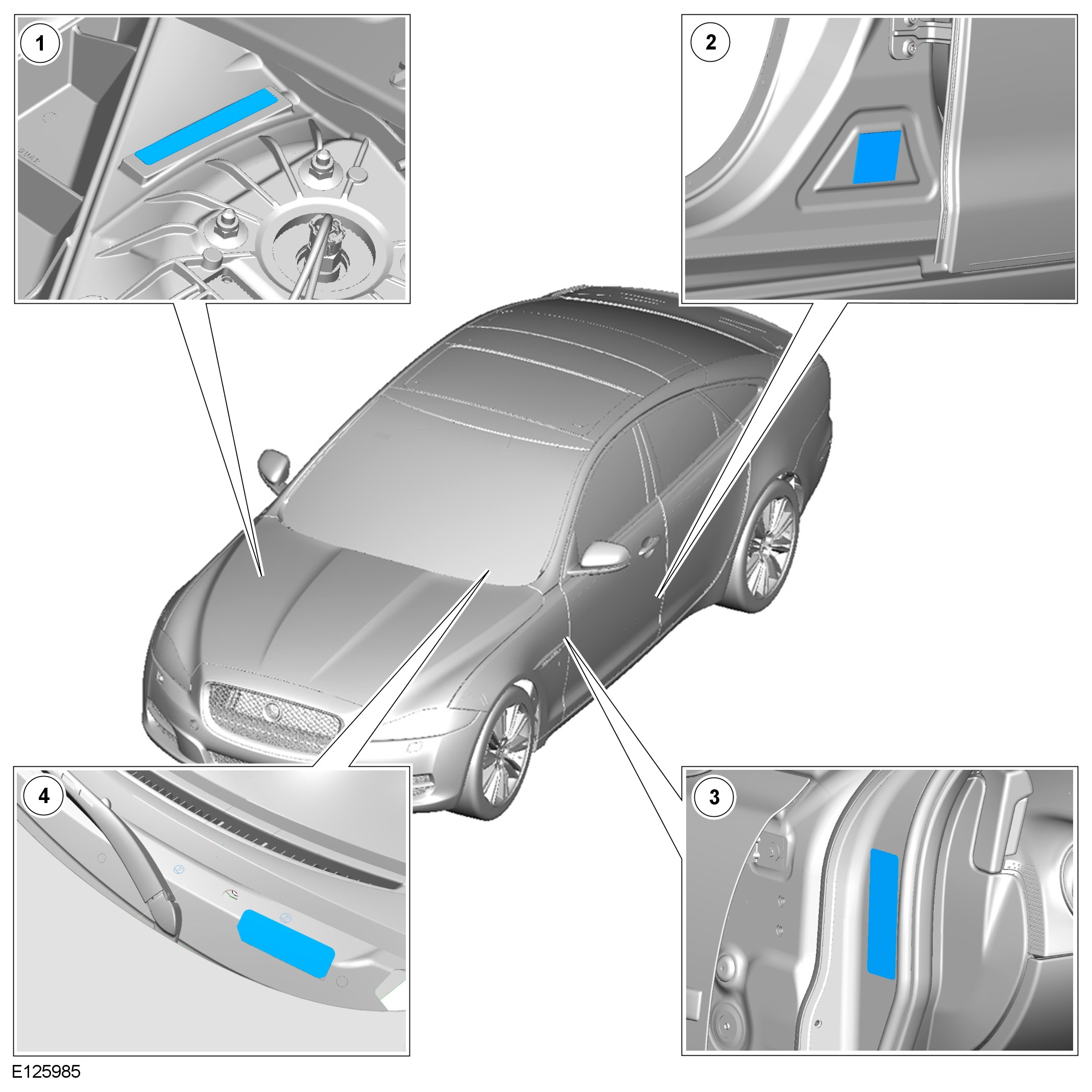 1

2

4

3

E125985