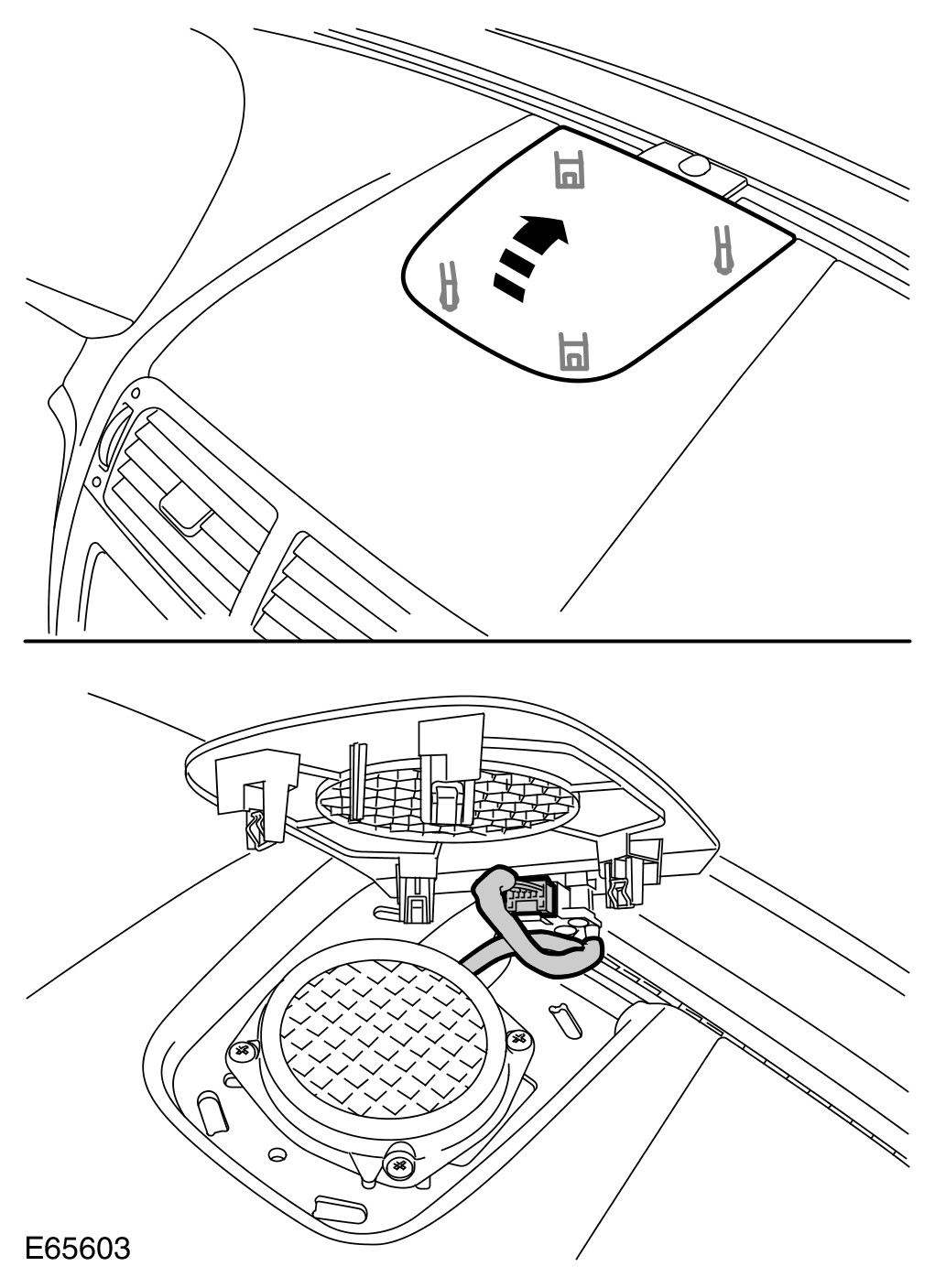 E65603