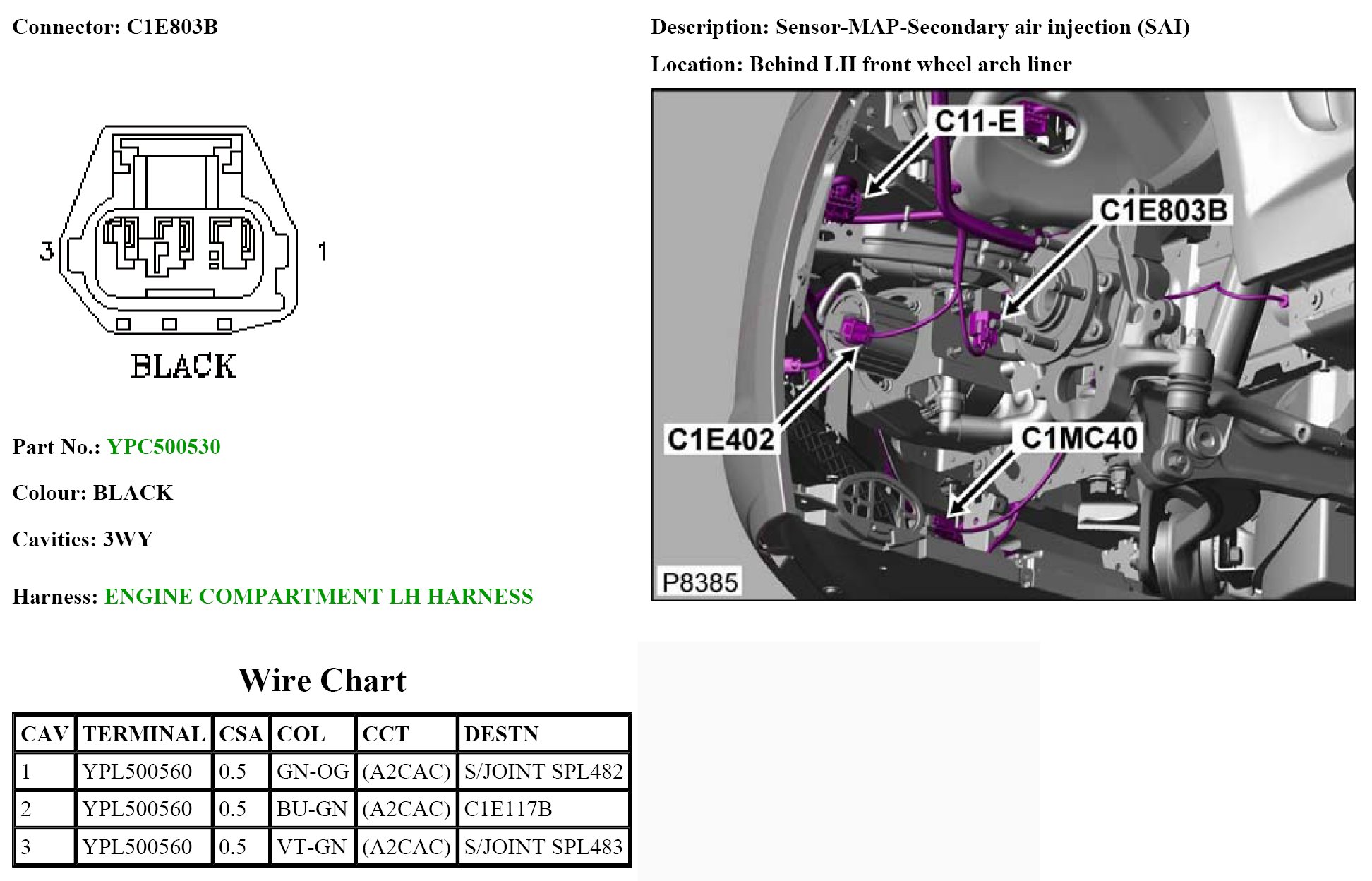 Connector: C1E803B

3

1

BLACK

Part No.: YPC500530

Colour: BLACK

Cavities: 3WY

Harness: ENGINE COMPARTMENT LH HARNESS

Description: Sensor-MAP-Secondary air injection (SAI)

Location: Behind LH front wheel arch liner

C11-E

C1E803B

C1E402

C1MC40

P8385

Wire Chart

| CAV | TERMINAL | CSA | COL | CCT | DESTN |
|---|---|---|---|---|---|
| 1 | YPL500560 | 0.5 | GN-OG | (A2CAC) | S/JOINT SPL482 |
| 2 | YPL500560 | 0.5 | BU-GN | (A2CAC) | C1E117B |
| 3 | YPL500560 | 0.5 | VT-GN | (A2CAC) | S/JOINT SPL483 |