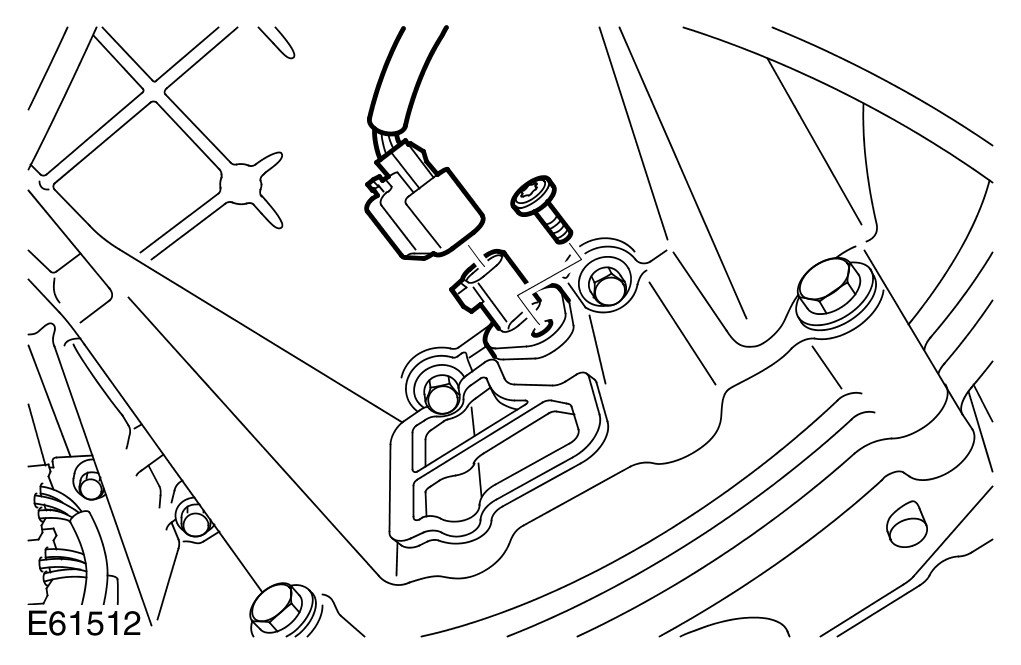 E61512