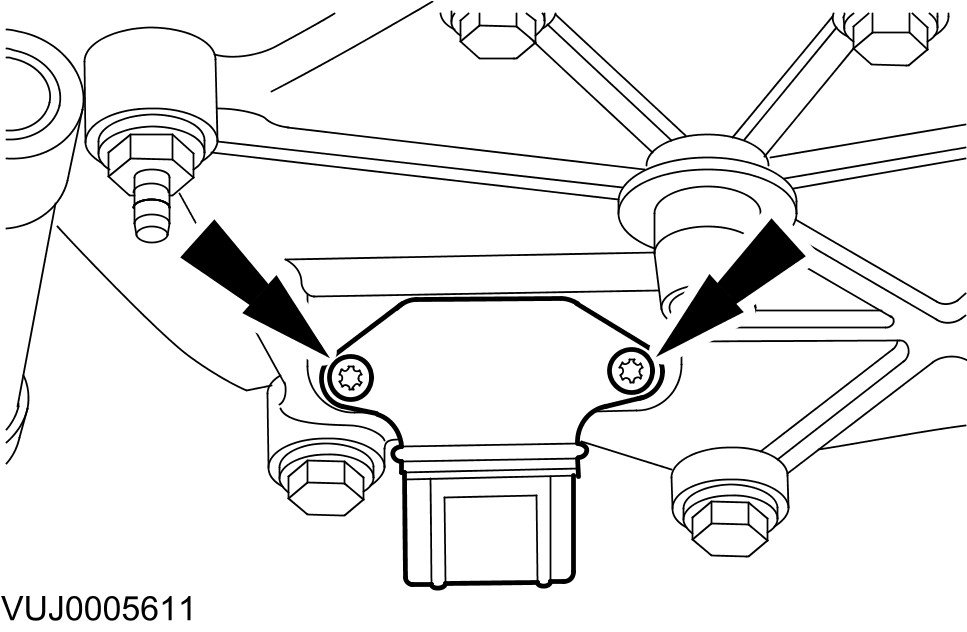 VUJ0005611