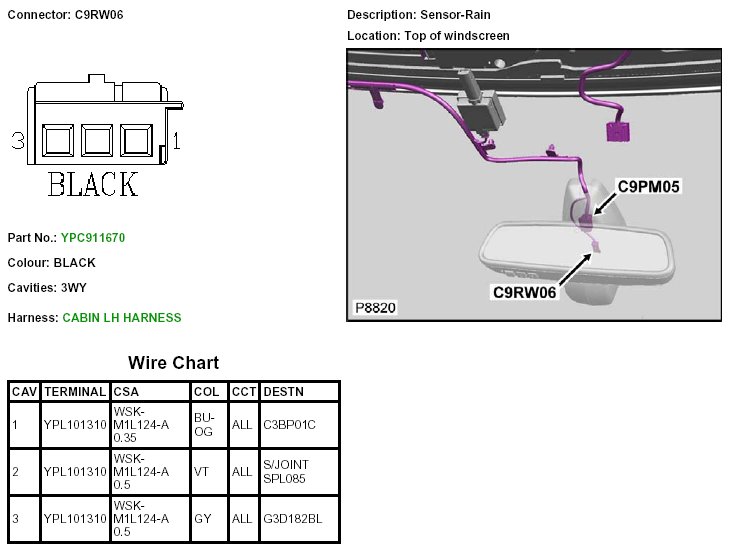 Connector: C9RW06

3 1
BLACK

Part No.: YPC911670

Colour: BLACK

Cavities: 3WY

Harness: CABIN LH HARNESS

Description: Sensor-Rain

Location: Top of windscreen

C9PM05

C9RW06

P8820

Wire Chart

| CAV | TERMINAL | CSA | COL | CCT | DESTN |
|---|---|---|---|---|---|
| 1 | YPL101310 | WSK-M1L124-A 0.35 | BU-OG | ALL | C3BP01C |
| 2 | YPL101310 | WSK-M1L124-A 0.5 | VT | ALL | S/JOINT SPL085 |
| 3 | YPL101310 | WSK-M1L124-A 0.5 | GY | ALL | G3D182BL |