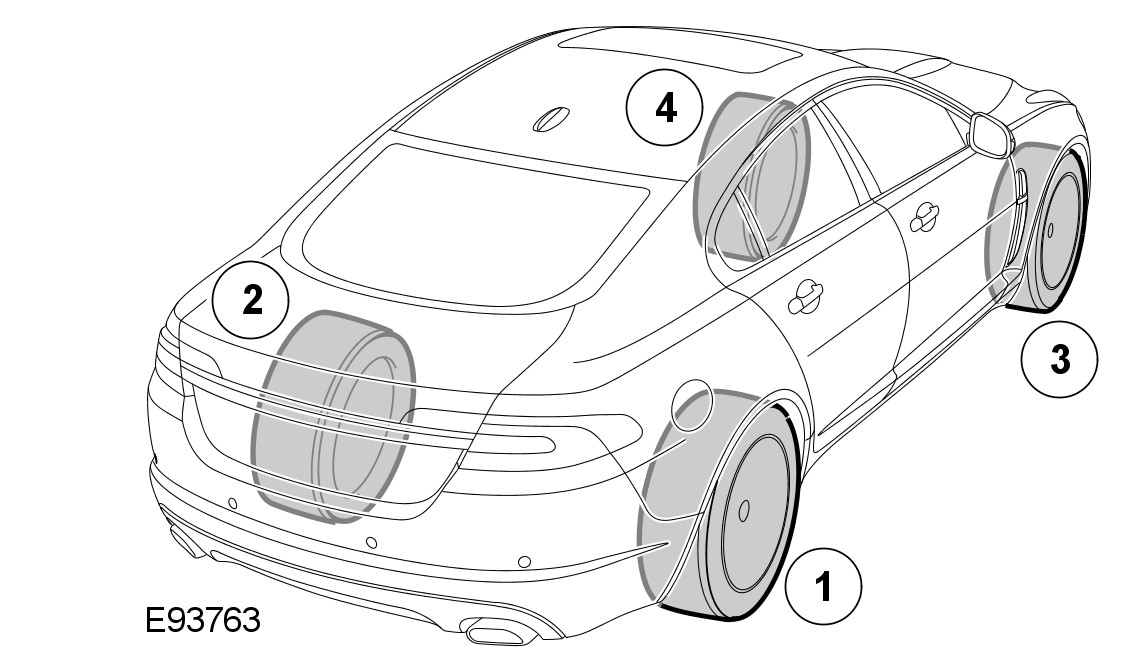 4

2

3

1

E93763