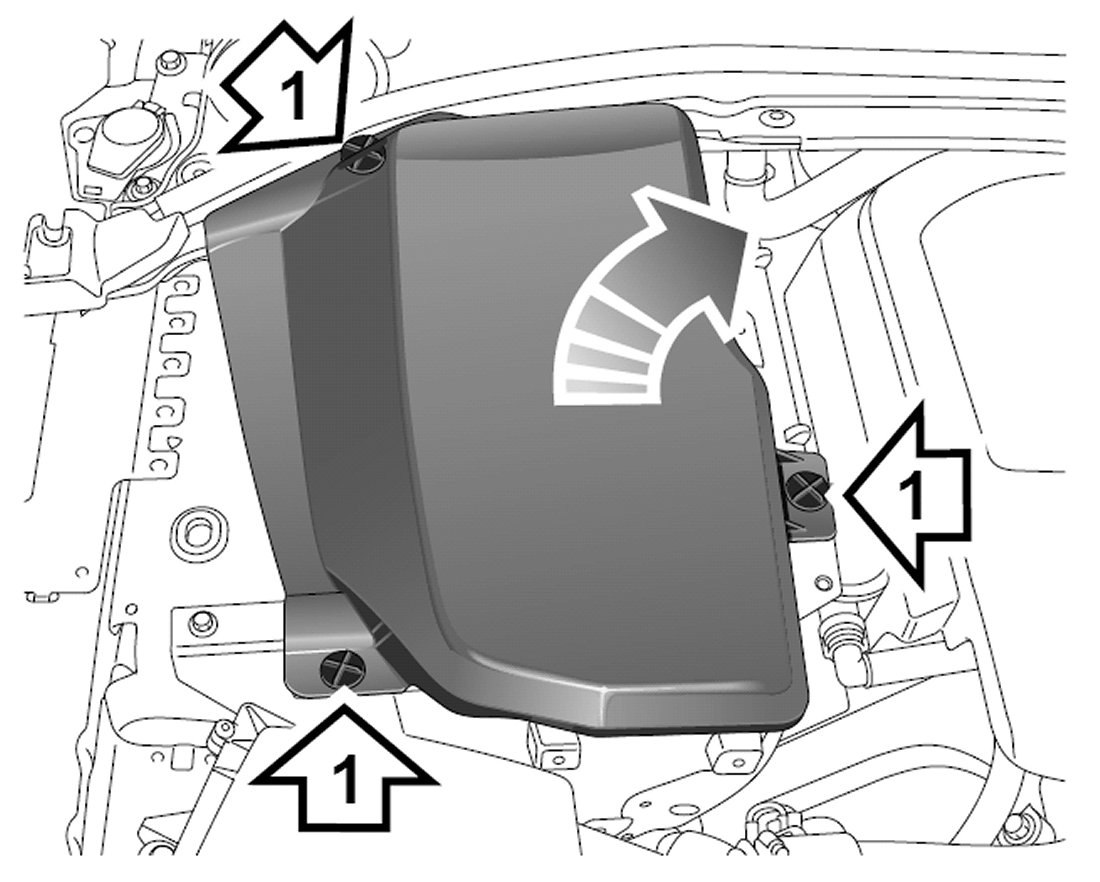 1
1
1