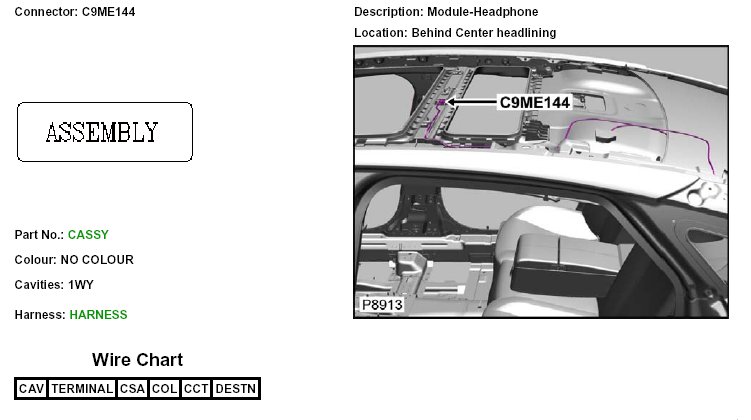 Connector: C9ME144

ASSEMBLY

Part No.: CASSY

Colour: NO COLOUR

Cavities: 1WY

Harness: HARNESS

Description: Module-Headphone

Location: Behind Center headlining

C9ME144

P8913

Wire Chart

| CAV | TERMINAL | CSA | COL | CCT | DESTN |
|---|---|---|---|---|---|