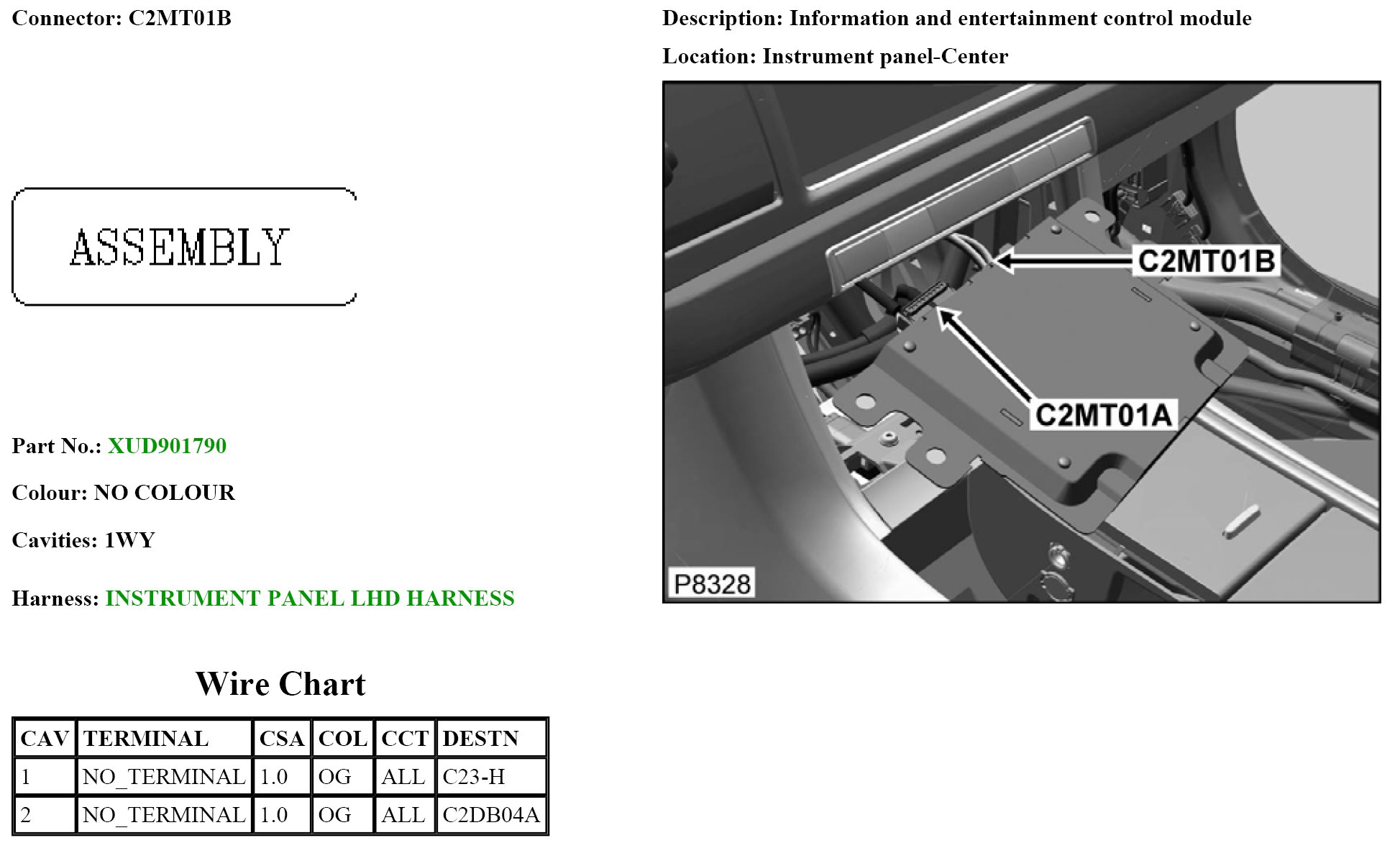 Connector: C2MT01B

ASSEMBLY

Part No.: XUD901790

Colour: NO COLOUR

Cavities: 1WY

Harness: INSTRUMENT PANEL LHD HARNESS

Wire Chart

| CAV | TERMINAL | CSA | COL | CCT | DESTN |
|---|---|---|---|---|---|
| 1 | NO_TERMINAL | 1.0 | OG | ALL | C23-H |
| 2 | NO_TERMINAL | 1.0 | OG | ALL | C2DB04A |

Description: Information and entertainment control module

Location: Instrument panel-Center

C2MT01B

C2MT01A

P8328