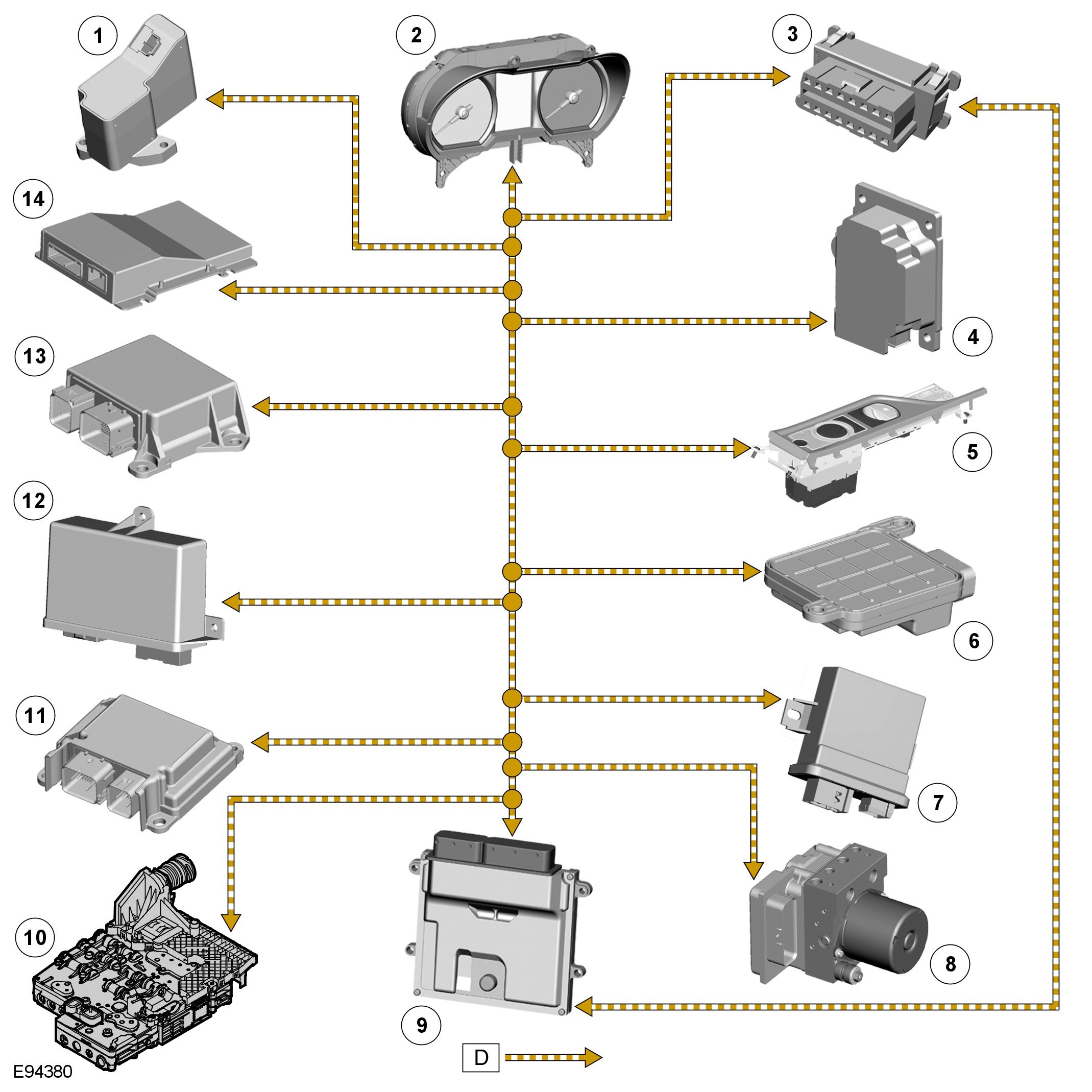 1
2
3
14
4
13
5
12
6
11
7
10
9
8
D
E94380