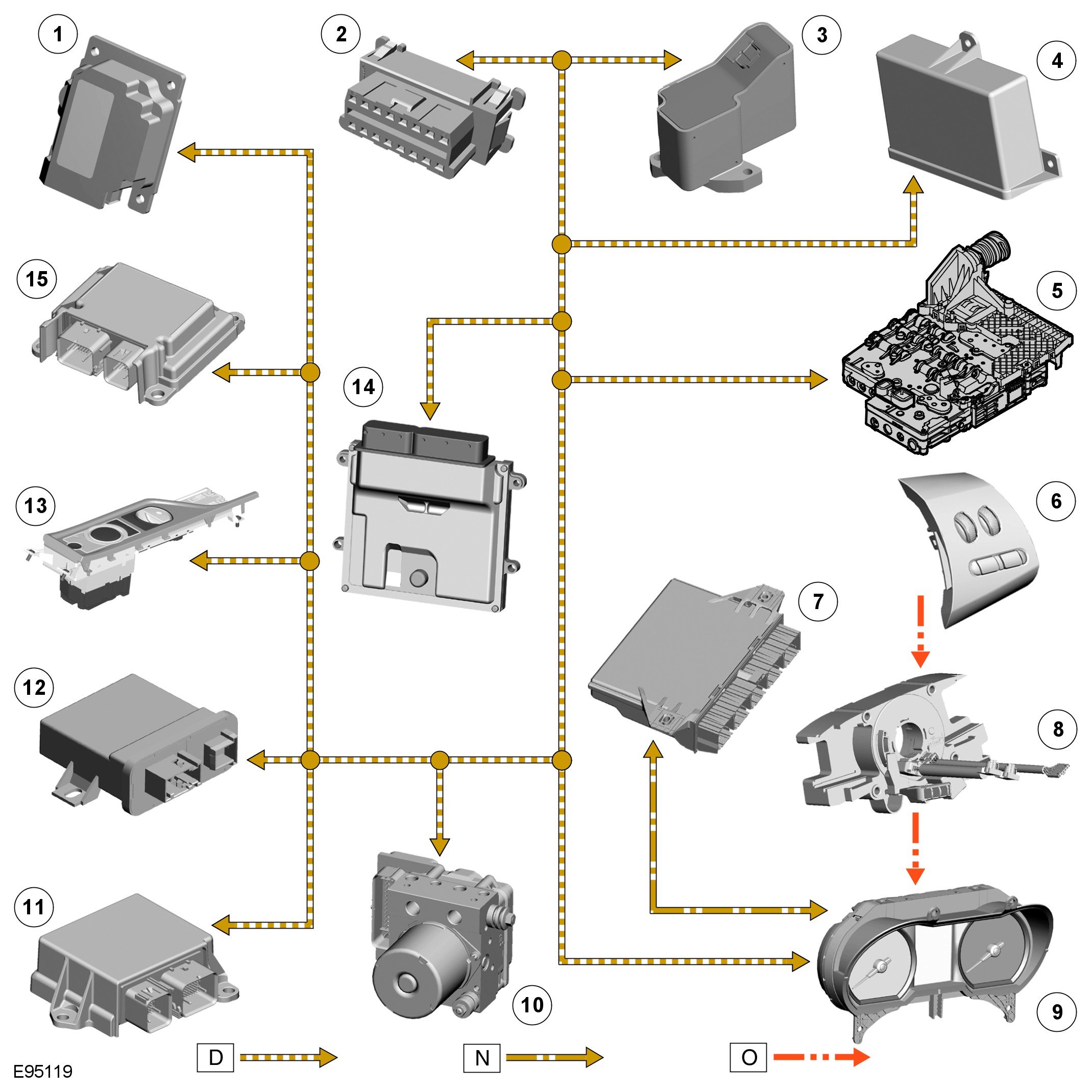 1
2
3
4
15
5
14
13
6
7
12
8
11
10
9
D
N
O
E95119