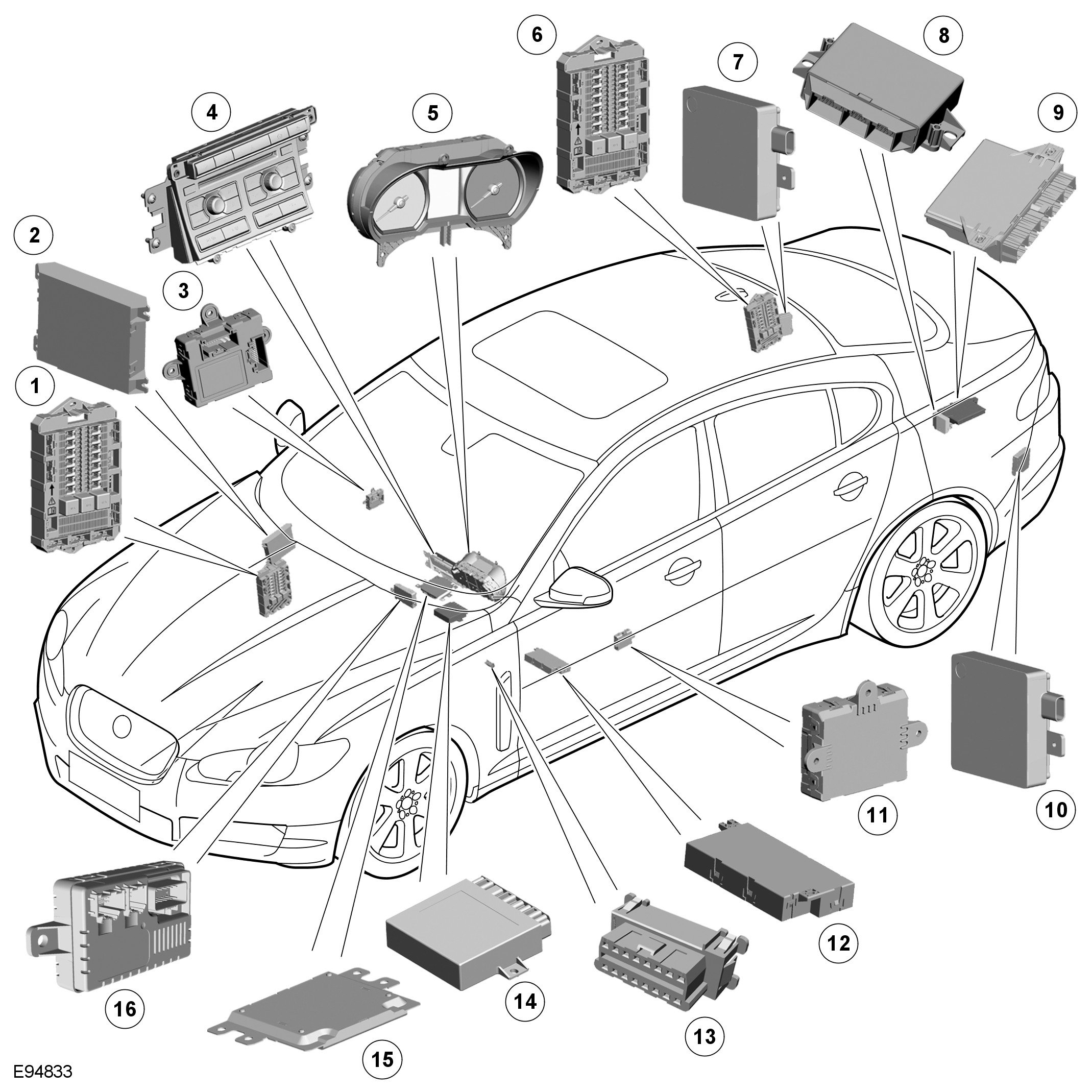 6
8
7
4
5
9
2
3
1
11
10
12
16
14
13
15
E94833