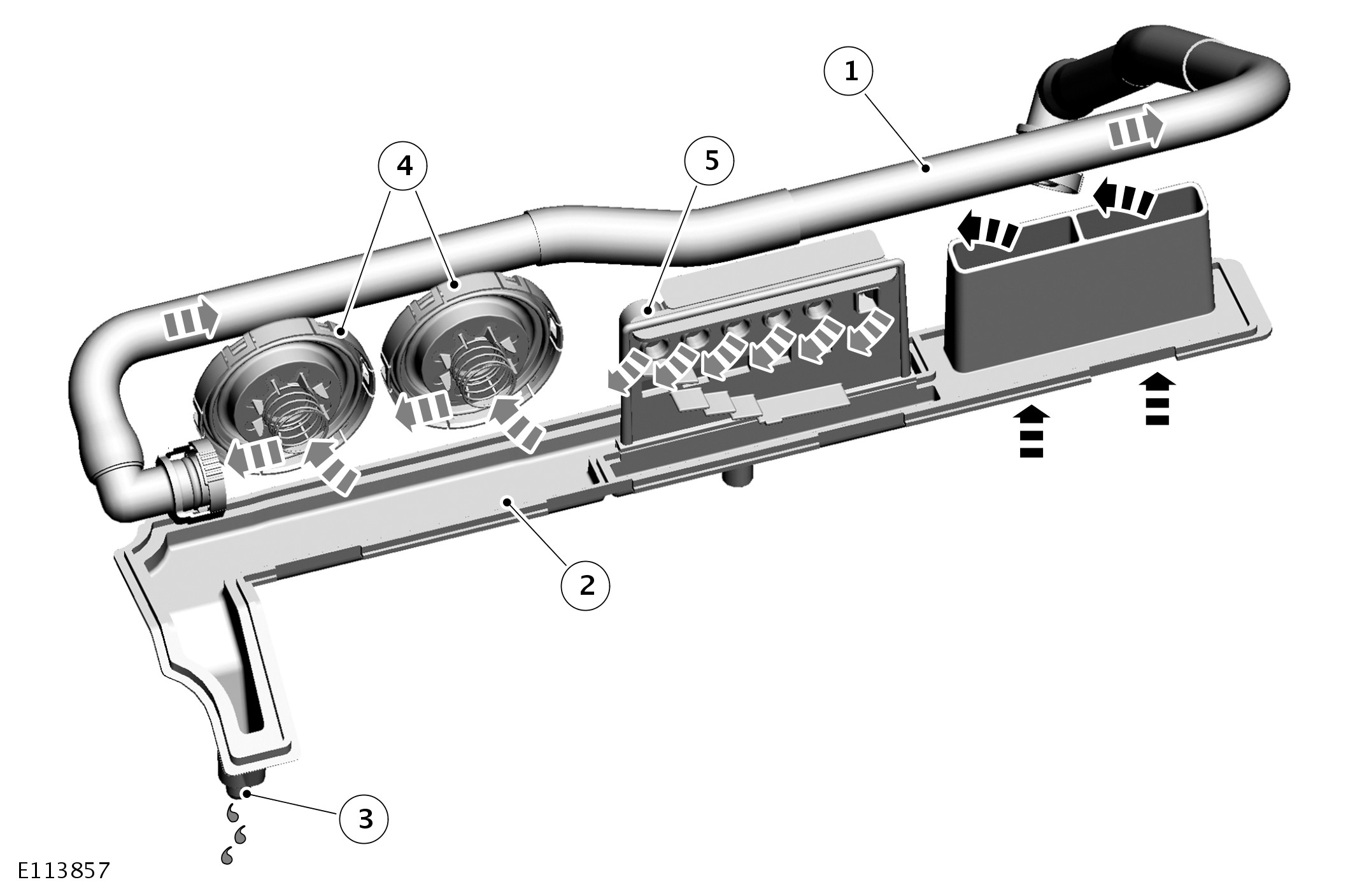 1
4
5
2
3
E113857