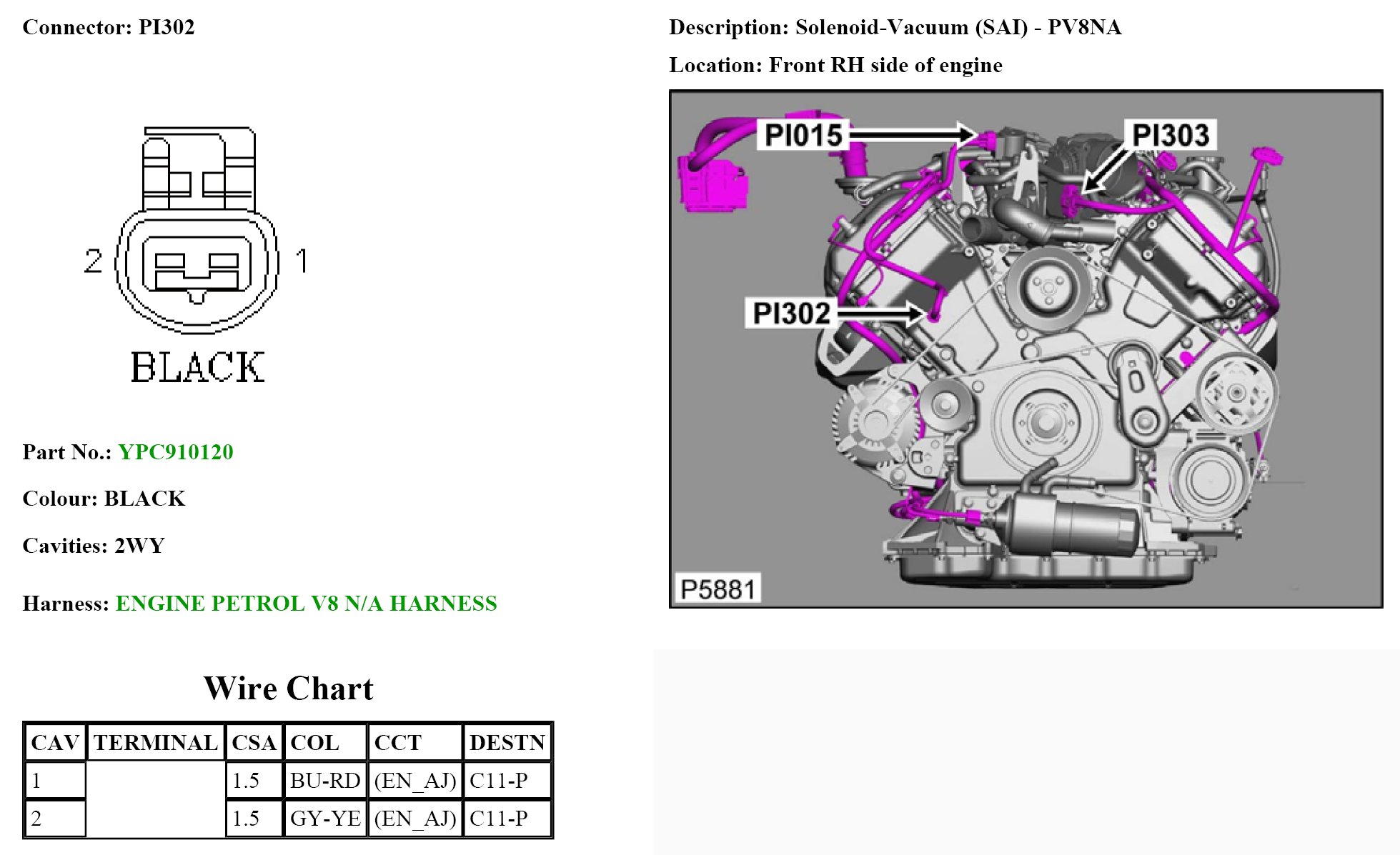 Connector: PI302

2 1

BLACK

Part No.: YPC910120

Colour: BLACK

Cavities: 2WY

Harness: ENGINE PETROL V8 N/A HARNESS

Wire Chart

| CAV | TERMINAL | CSA | COL | CCT | DESTN |
|---|---|---|---|---|---|
| 1 | | 1.5 | BU-RD | (EN_AJ) | C11-P |
| 2 | | 1.5 | GY-YE | (EN_AJ) | C11-P |

Description: Solenoid-Vacuum (SAI) - PV8NA

Location: Front RH side of engine

PI015

PI303

PI302

P5881