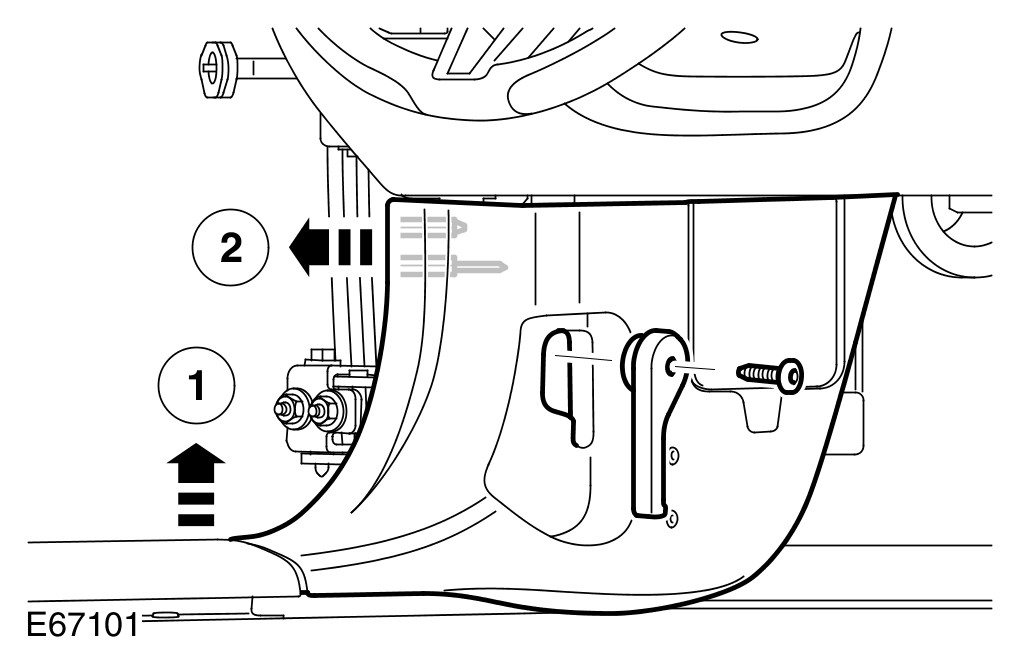 2

1

E67101