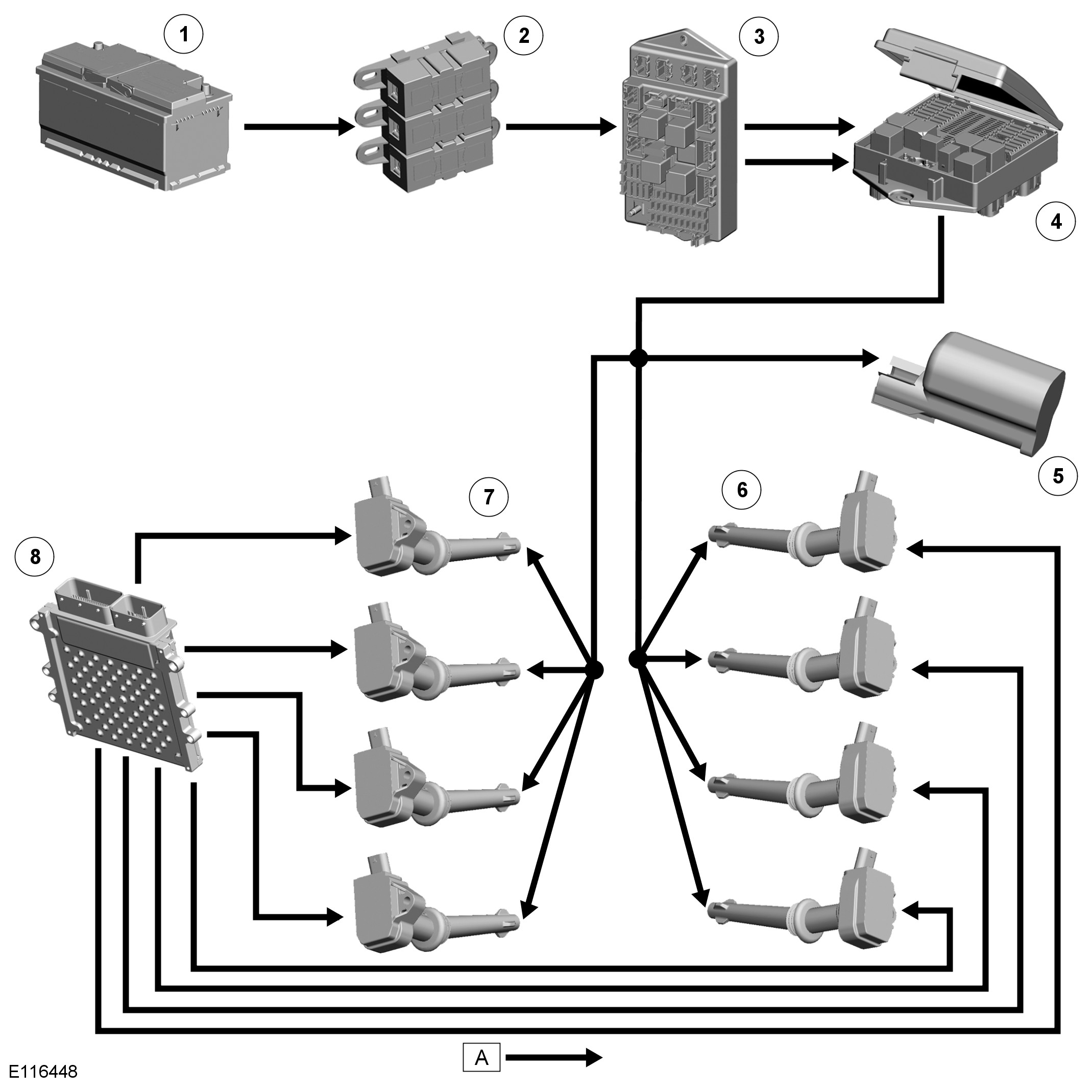 1
2
3
4
5
7
6
8
A
E116448