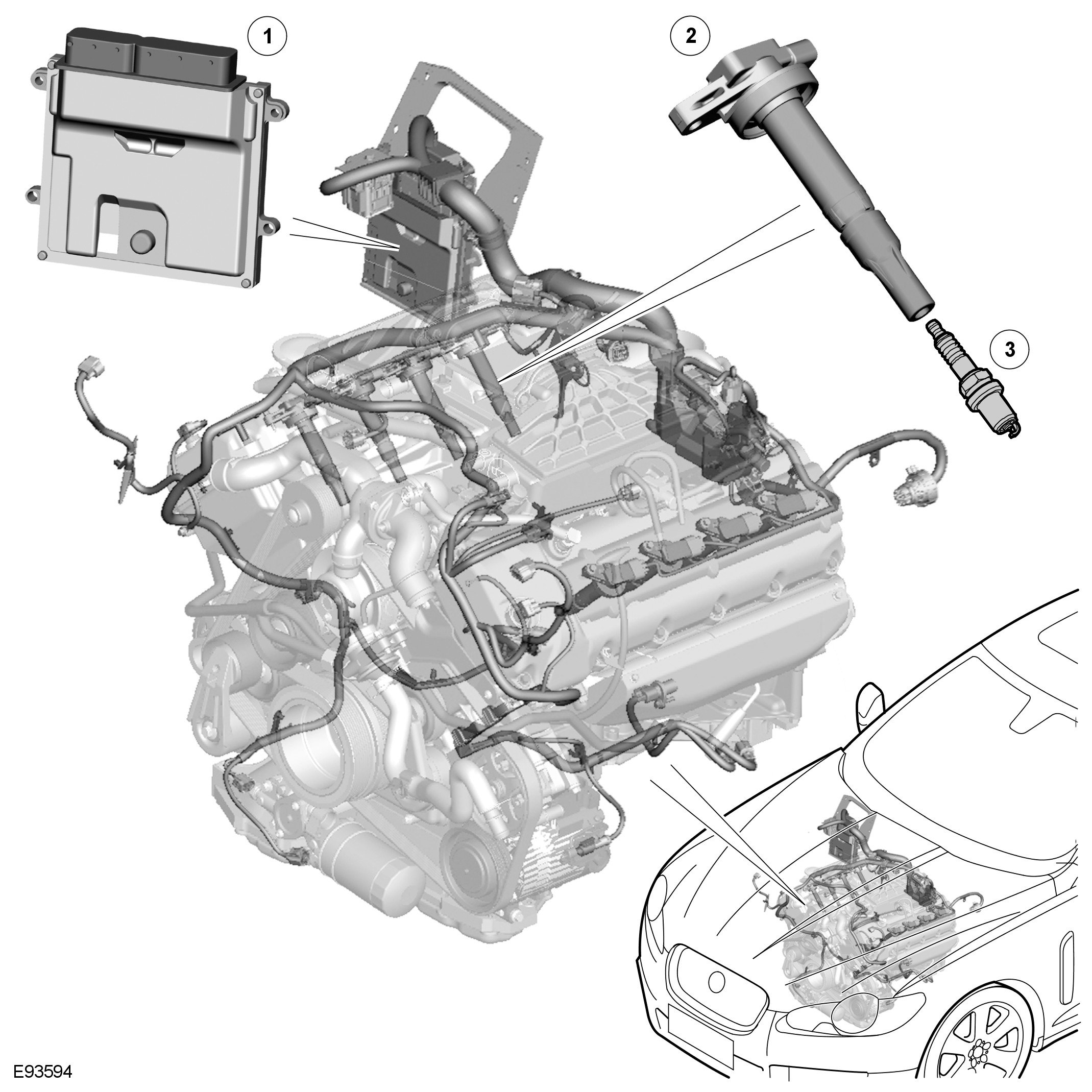 1
2
3
E93594