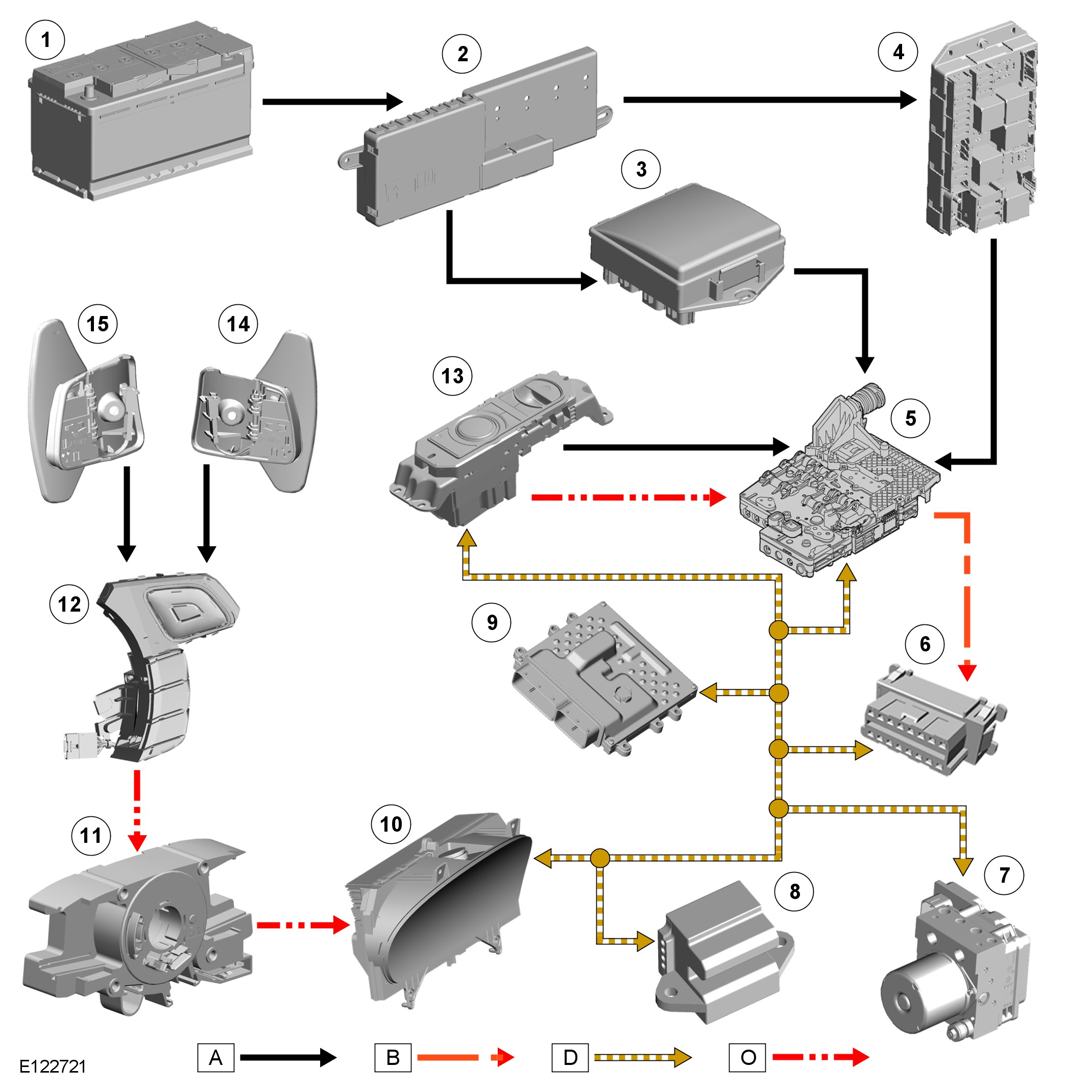 1
2
4
3
15
14
13
5
12
9
6
11
10
8
7
E122721
A
B
D
O