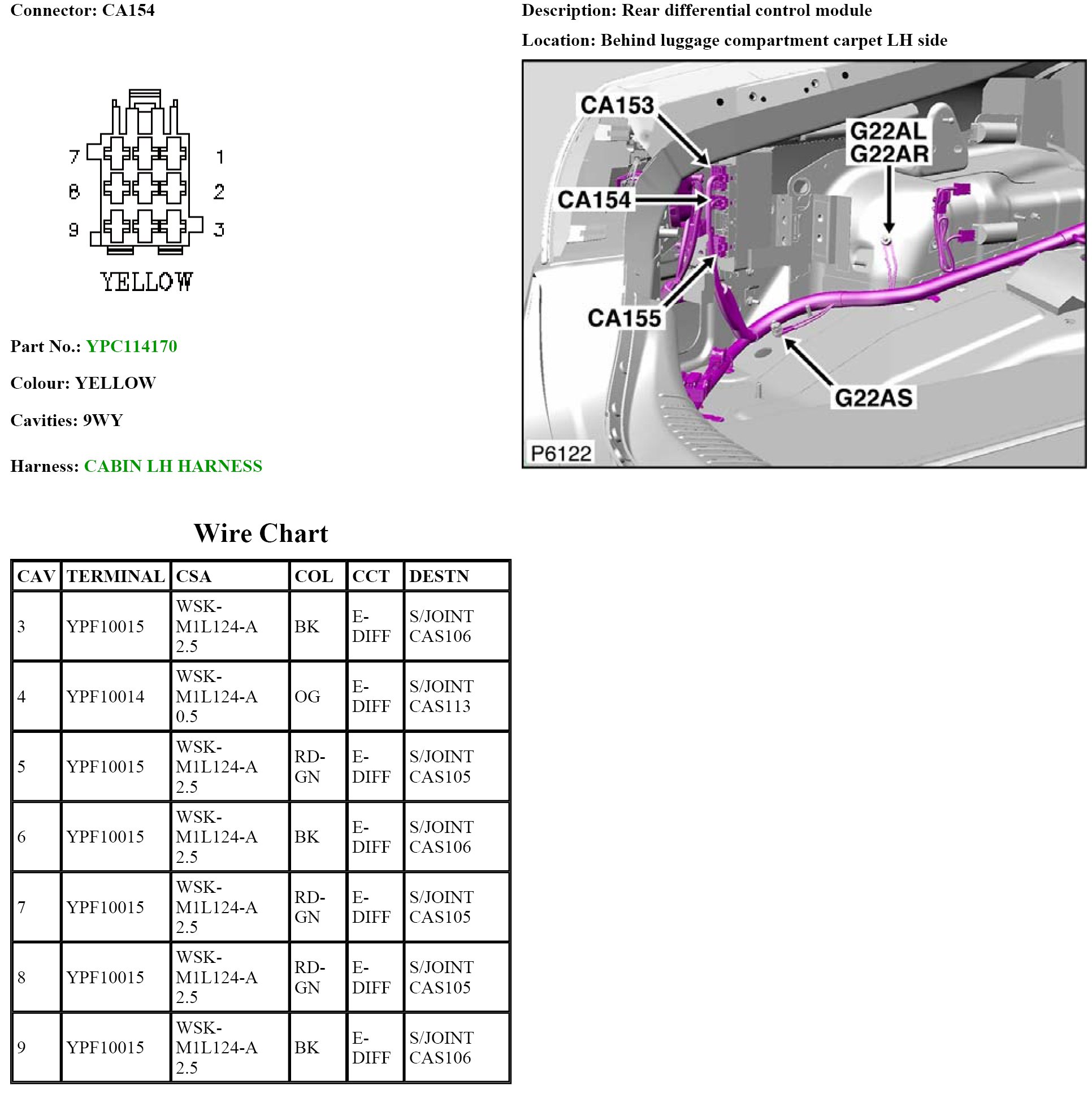 Connector: CA154

Description: Rear differential control module

Location: Behind luggage compartment carpet LH side

7 1
8 2
9 3
YELLOW

CA153
G22AL
G22AR
CA154
CA155
G22AS
P6122

Part No.: YPC114170

Colour: YELLOW

Cavities: 9WY

Harness: CABIN LH HARNESS

Wire Chart

| CAV | TERMINAL | CSA | COL | CCT | DESTN |
|---|---|---|---|---|---|
| 3 | YPF10015 | WSK-M1L124-A 2.5 | BK | E-DIFF | S/JOINT CAS106 |
| 4 | YPF10014 | WSK-M1L124-A 0.5 | OG | E-DIFF | S/JOINT CAS113 |
| 5 | YPF10015 | WSK-M1L124-A 2.5 | RD-GN | E-DIFF | S/JOINT CAS105 |
| 6 | YPF10015 | WSK-M1L124-A 2.5 | BK | E-DIFF | S/JOINT CAS106 |
| 7 | YPF10015 | WSK-M1L124-A 2.5 | RD-GN | E-DIFF | S/JOINT CAS105 |
| 8 | YPF10015 | WSK-M1L124-A 2.5 | RD-GN | E-DIFF | S/JOINT CAS105 |
| 9 | YPF10015 | WSK-M1L124-A 2.5 | BK | E-DIFF | S/JOINT CAS106 |