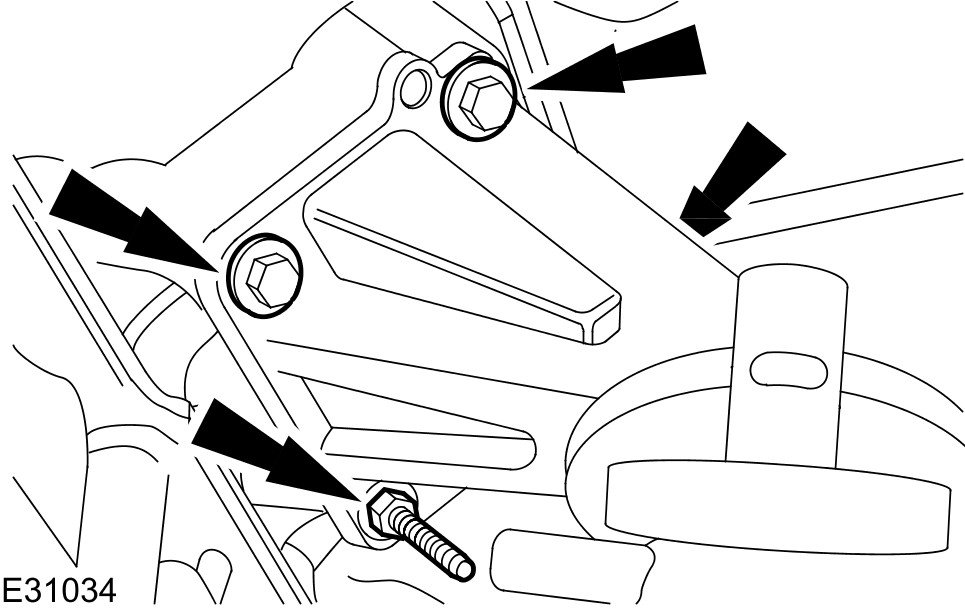 E31034