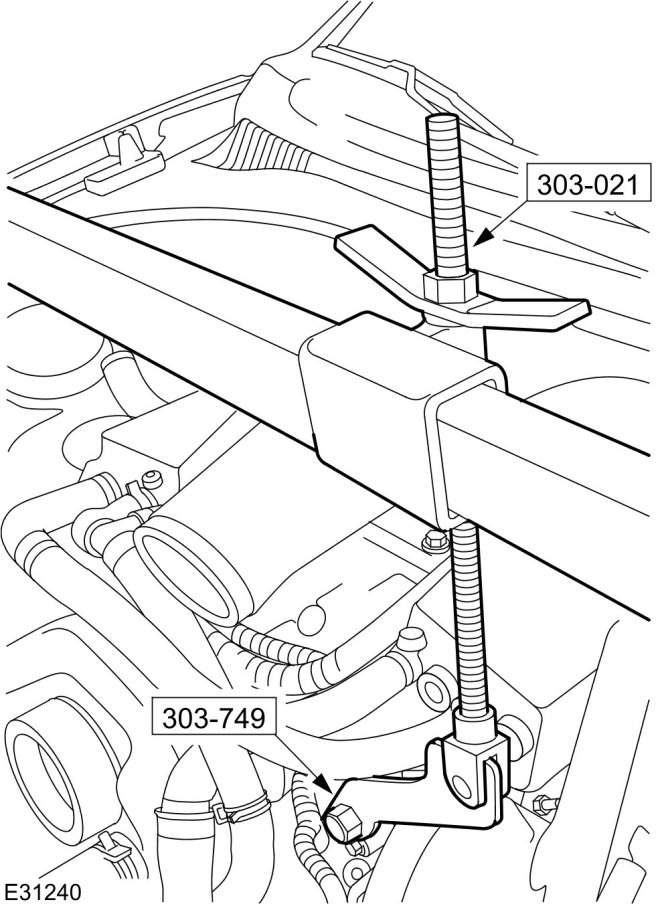 303-021

303-749

E31240