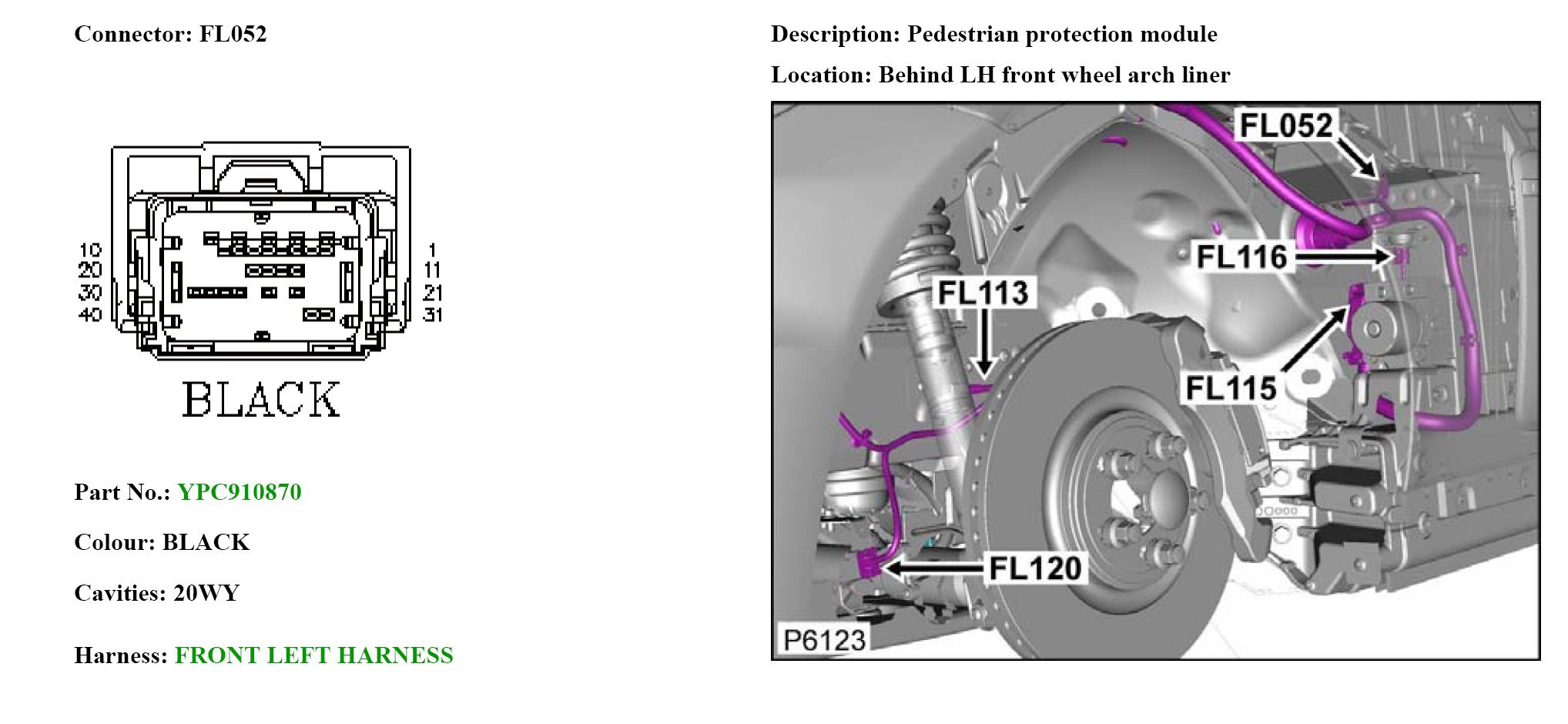 Connector: FL052

10
20
30
40

1
11
21
31

BLACK

Part No.: YPC910870

Colour: BLACK

Cavities: 20WY

Harness: FRONT LEFT HARNESS

Description: Pedestrian protection module

Location: Behind LH front wheel arch liner

FL052
FL116
FL113
FL115
FL120
P6123