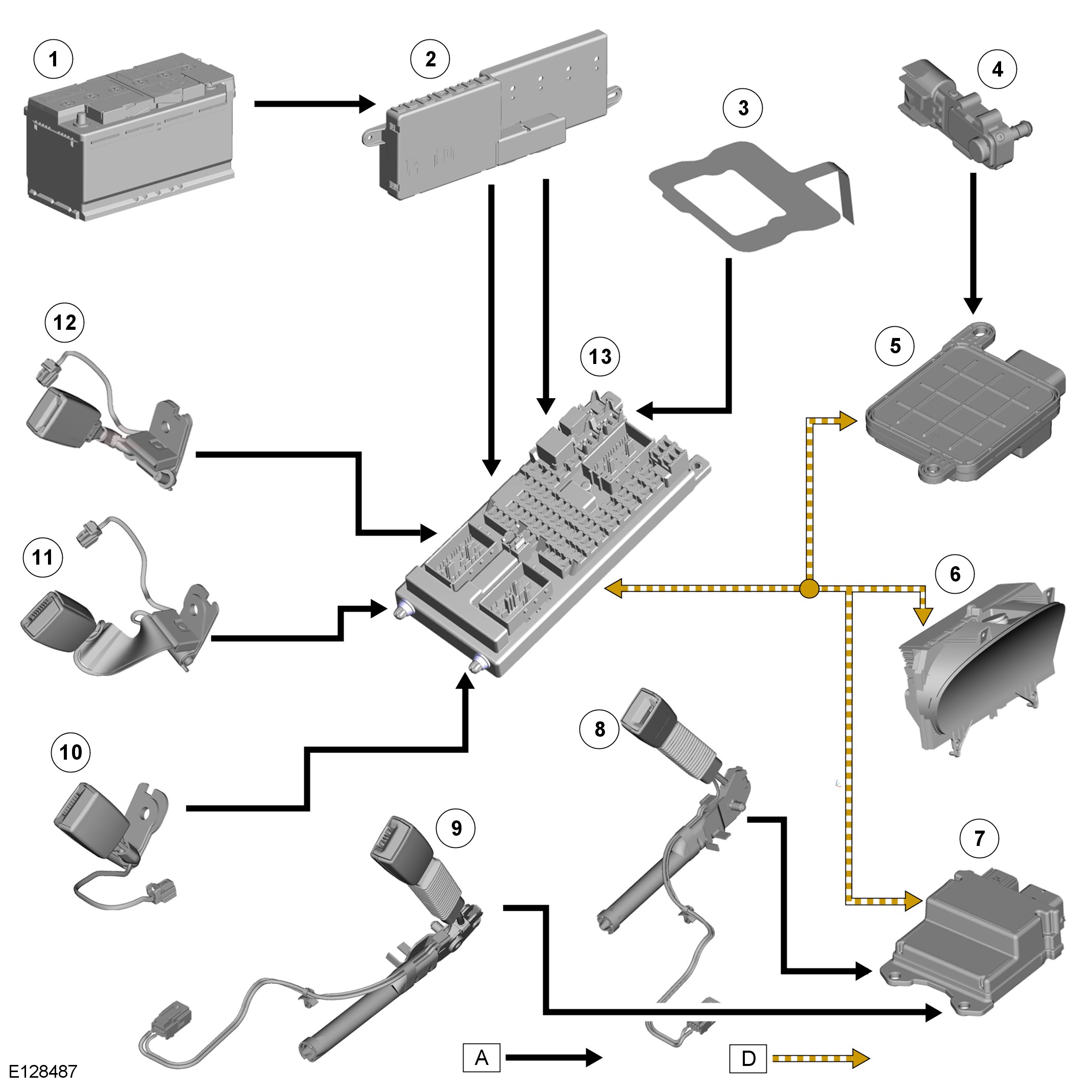 1
2
3
4
12
13
5
11
6
10
8
9
7
A
D
E128487