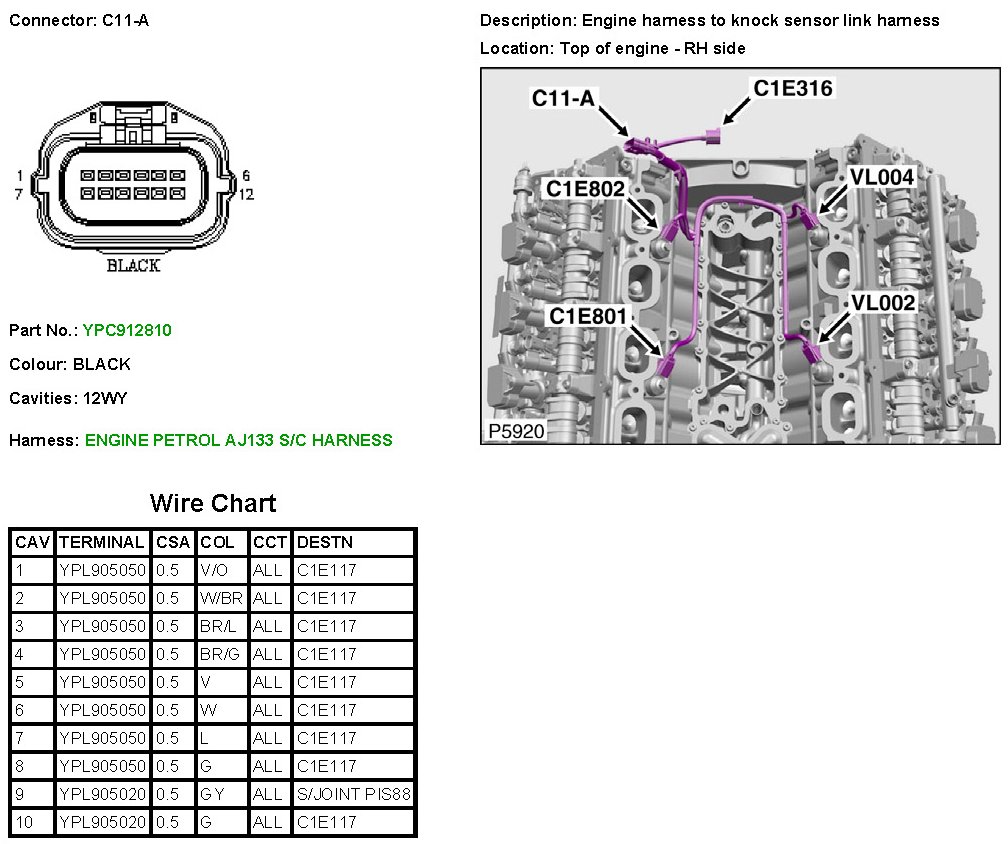 Connector: C11-A

1
7
6
12
BLACK

Part No.: YPC912810

Colour: BLACK

Cavities: 12WY

Harness: ENGINE PETROL AJ133 S/C HARNESS

Description: Engine harness to knock sensor link harness

Location: Top of engine - RH side

C11-A
C1E316
C1E802
VL004
C1E801
VL002
P5920

Wire Chart

| CAV | TERMINAL | CSA | COL | CCT | DESTN |
|---|---|---|---|---|---|
| 1 | YPL905050 | 0.5 | V/O | ALL | C1E117 |
| 2 | YPL905050 | 0.5 | W/BR | ALL | C1E117 |
| 3 | YPL905050 | 0.5 | BR/L | ALL | C1E117 |
| 4 | YPL905050 | 0.5 | BR/G | ALL | C1E117 |
| 5 | YPL905050 | 0.5 | V | ALL | C1E117 |
| 6 | YPL905050 | 0.5 | W | ALL | C1E117 |
| 7 | YPL905050 | 0.5 | L | ALL | C1E117 |
| 8 | YPL905050 | 0.5 | G | ALL | C1E117 |
| 9 | YPL905020 | 0.5 | GY | ALL | S/JOINT PIS88 |
| 10 | YPL905020 | 0.5 | G | ALL | C1E117 |