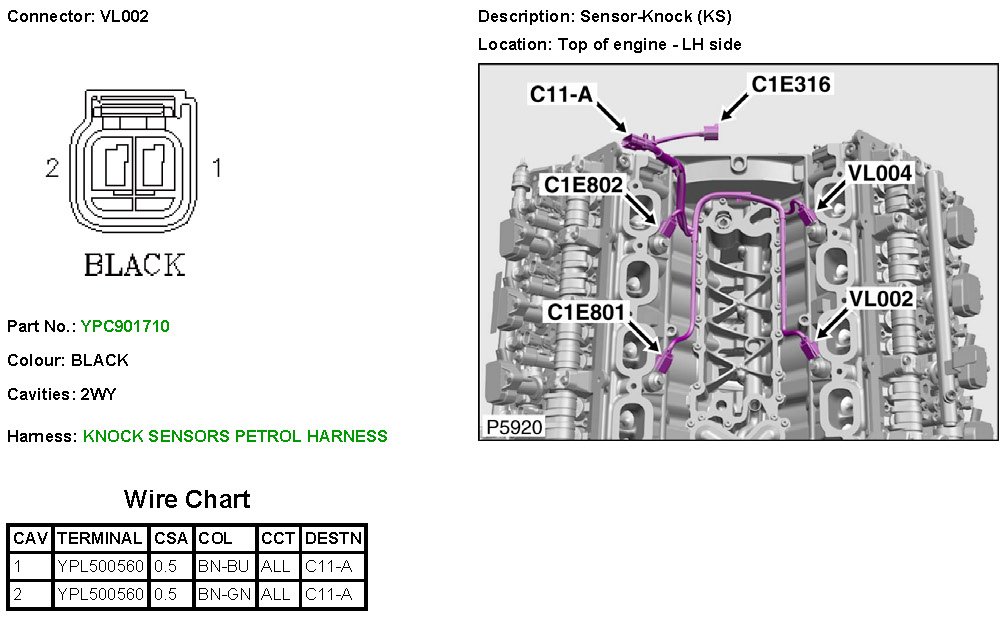 Connector: VL002

2 1

BLACK

Part No.: YPC901710

Colour: BLACK

Cavities: 2WY

Harness: KNOCK SENSORS PETROL HARNESS

Wire Chart

| CAV | TERMINAL | CSA | COL | CCT | DESTN |
|---|---|---|---|---|---|
| 1 | YPL500560 | 0.5 | BN-BU | ALL | C11-A |
| 2 | YPL500560 | 0.5 | BN-GN | ALL | C11-A |

Description: Sensor-Knock (KS)

Location: Top of engine - LH side

C11-A
C1E316
C1E802
VL004
C1E801
VL002
P5920