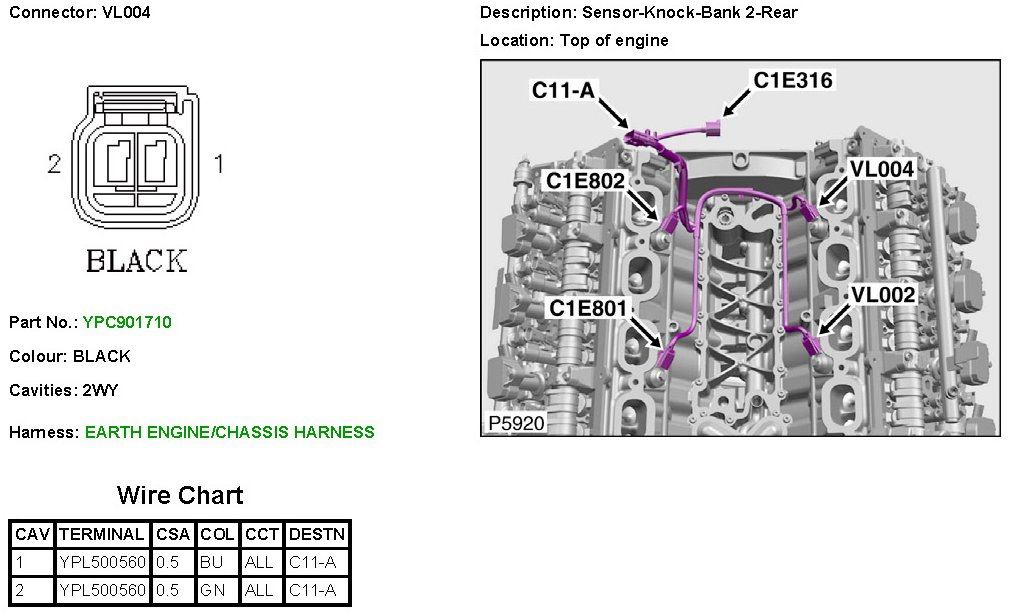 Connector: VL004

2 1

BLACK

Part No.: YPC901710

Colour: BLACK

Cavities: 2WY

Harness: EARTH ENGINE/CHASSIS HARNESS

Wire Chart

| CAV | TERMINAL | CSA | COL | CCT | DESTN |
|---|---|---|---|---|---|
| 1 | YPL500560 | 0.5 | BU | ALL | C11-A |
| 2 | YPL500560 | 0.5 | GN | ALL | C11-A |

Description: Sensor-Knock-Bank 2-Rear

Location: Top of engine

C11-A
C1E316
C1E802
VL004
C1E801
VL002
P5920