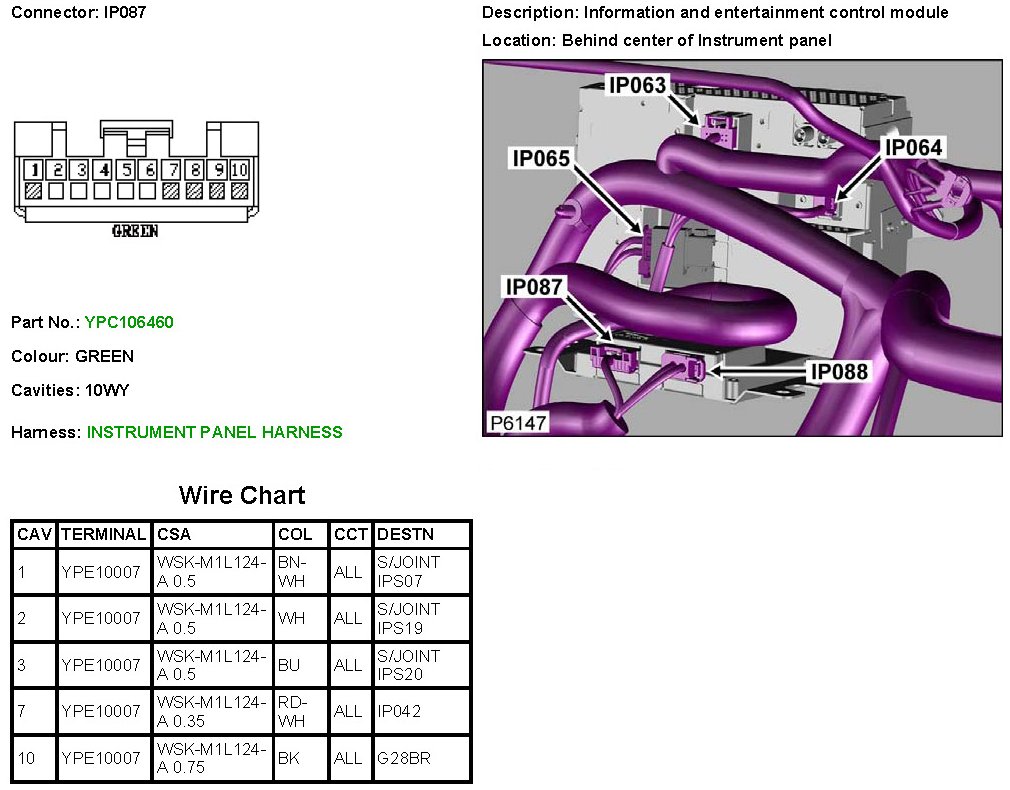 Connector: IP087

1 2 3 4 5 6 7 8 9 10

GREEN

Part No.: YPC106460

Colour: GREEN

Cavities: 10WY

Harness: INSTRUMENT PANEL HARNESS

Description: Information and entertainment control module

Location: Behind center of Instrument panel

IP063
IP064
IP065
IP087
IP088
P6147

Wire Chart

| CAV | TERMINAL | CSA | COL | CCT | DESTN |
|---|---|---|---|---|---|
| 1 | YPE10007 | WSK-M1L124-A 0.5 | BN-WH | ALL | S/JOINT IPS07 |
| 2 | YPE10007 | WSK-M1L124-A 0.5 | WH | ALL | S/JOINT IPS19 |
| 3 | YPE10007 | WSK-M1L124-A 0.5 | BU | ALL | S/JOINT IPS20 |
| 7 | YPE10007 | WSK-M1L124-A 0.35 | RD-WH | ALL | IP042 |
| 10 | YPE10007 | WSK-M1L124-A 0.75 | BK | ALL | G28BR |