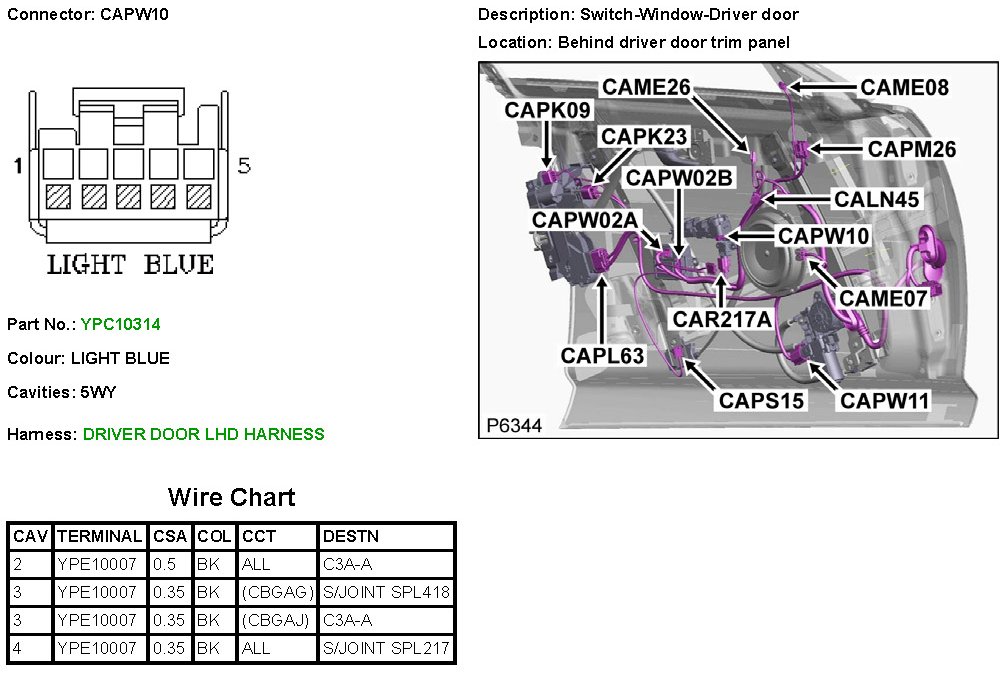 Connector: CAPW10

1 5

LIGHT BLUE

Part No.: YPC10314

Colour: LIGHT BLUE

Cavities: 5WY

Harness: DRIVER DOOR LHD HARNESS

Description: Switch-Window-Driver door

Location: Behind driver door trim panel

CAME26
CAME08
CAPK09
CAPK23
CAPM26
CAPW02B
CALN45
CAPW02A
CAPW10
CAME07
CAR217A
CAPL63
CAPS15
CAPW11
P6344

Wire Chart

| CAV | TERMINAL | CSA | COL | CCT | DESTN |
|---|---|---|---|---|---|
| 2 | YPE10007 | 0.5 | BK | ALL | C3A-A |
| 3 | YPE10007 | 0.35 | BK | (CBGAG) | S/JOINT SPL418 |
| 3 | YPE10007 | 0.35 | BK | (CBGAJ) | C3A-A |
| 4 | YPE10007 | 0.35 | BK | ALL | S/JOINT SPL217 |