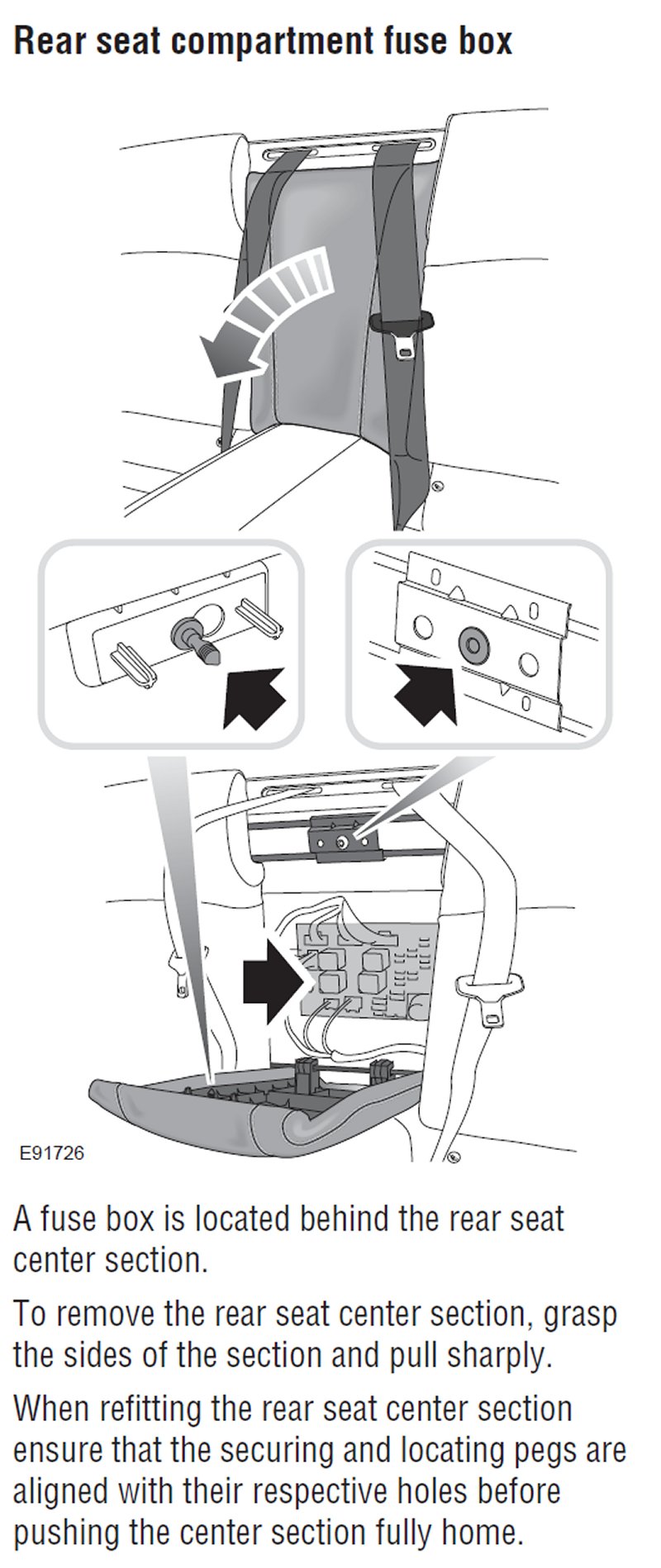 Rear seat compartment fuse box

E91726

A fuse box is located behind the rear seat center section.

To remove the rear seat center section, grasp the sides of the section and pull sharply.

When refitting the rear seat center section ensure that the securing and locating pegs are aligned with their respective holes before pushing the center section fully home.