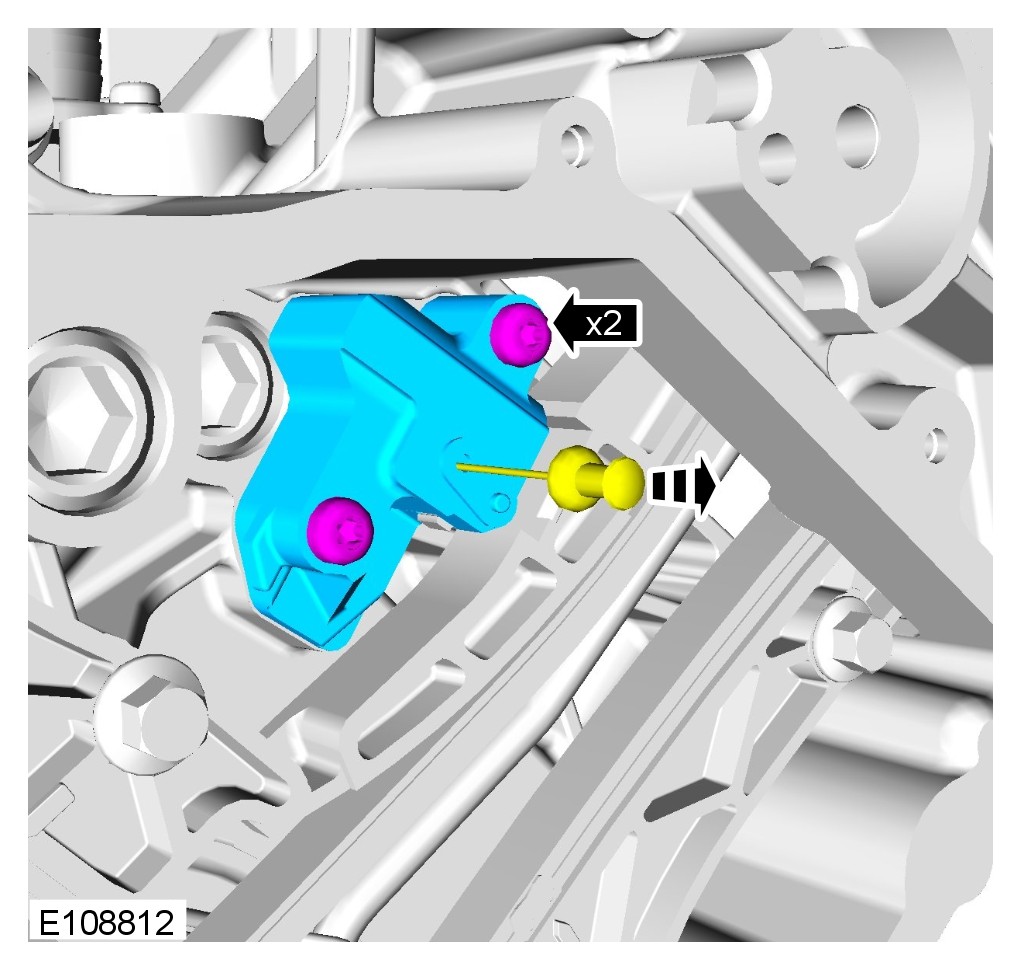 x2

E108812