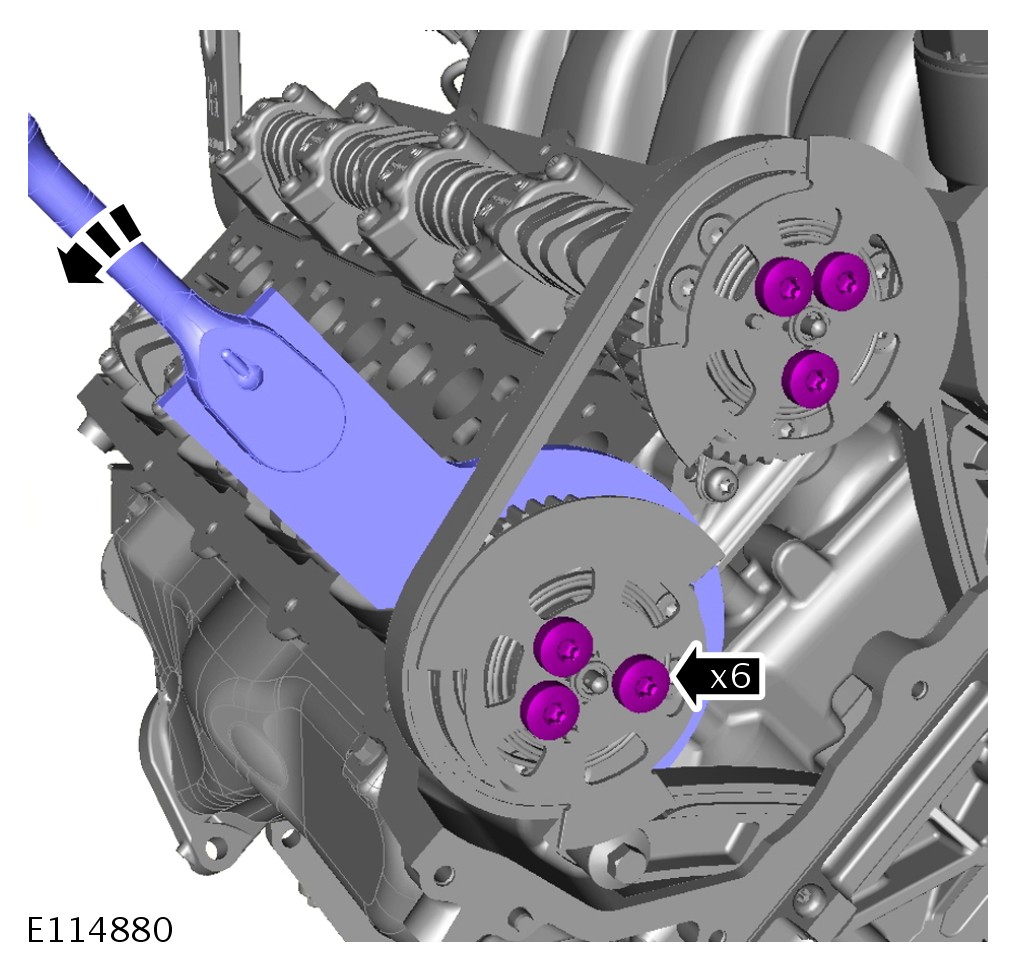 x6

E114880