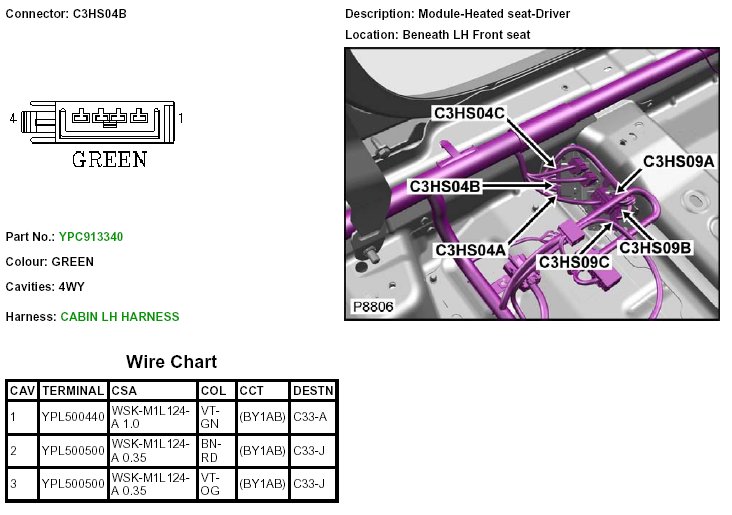 Connector: C3HS04B

4 1
GREEN

Part No.: YPC913340

Colour: GREEN

Cavities: 4WY

Harness: CABIN LH HARNESS

Description: Module-Heated seat-Driver

Location: Beneath LH Front seat

C3HS04C
C3HS09A
C3HS04B
C3HS04A
C3HS09C
C3HS09B
P8806

Wire Chart

| CAV | TERMINAL | CSA | COL | CCT | DESTN |
|---|---|---|---|---|---|
| 1 | YPL500440 | WSK-M1L124-A 1.0 | VT-GN | (BY1AB) | C33-A |
| 2 | YPL500500 | WSK-M1L124-A 0.35 | BN-RD | (BY1AB) | C33-J |
| 3 | YPL500500 | WSK-M1L124-A 0.35 | VT-OG | (BY1AB) | C33-J |