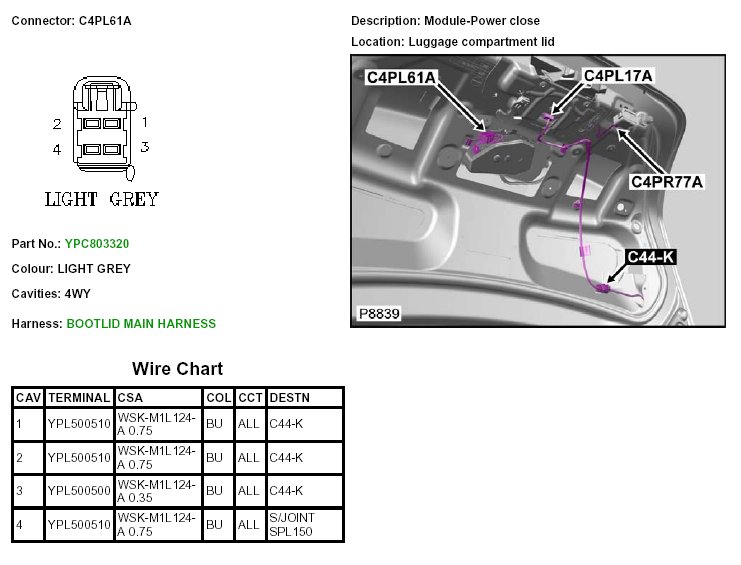 Connector: C4PL61A

2 1
4 3
LIGHT GREY

Part No.: YPC803320

Colour: LIGHT GREY

Cavities: 4WY

Harness: BOOTLID MAIN HARNESS

Description: Module-Power close

Location: Luggage compartment lid

C4PL61A
C4PL17A
C4PR77A
C44-K
P8839

Wire Chart

| CAV | TERMINAL | CSA | COL | CCT | DESTN |
|---|---|---|---|---|---|
| 1 | YPL500510 | WSK-M1L124-A 0.75 | BU | ALL | C44-K |
| 2 | YPL500510 | WSK-M1L124-A 0.75 | BU | ALL | C44-K |
| 3 | YPL500500 | WSK-M1L124-A 0.35 | BU | ALL | C44-K |
| 4 | YPL500510 | WSK-M1L124-A 0.75 | BU | ALL | S/JOINT SPL150 |